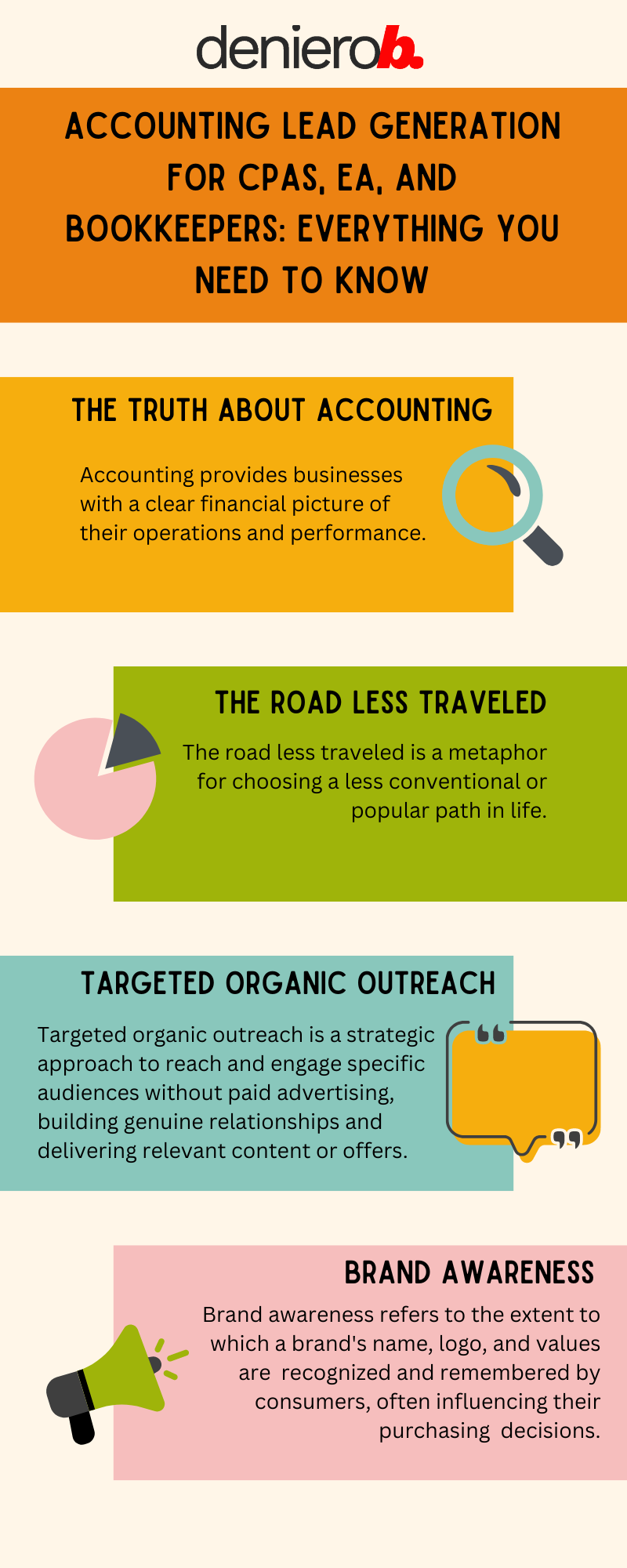 denierob.

ACCOUNTING LEAD GENERATION FOR CPAS, EA, AND BOOKKEEPERS: EVERYTHING YOU NEED TO KNOW

THE TRUTH ABOUT ACCOUNTING

Accounting provides businesses with a clear financial picture of their operations and performance.

THE ROAD LESS TRAVELED

The road less traveled is a metaphor for choosing a less conventional or popular path in life.

TARGETED ORGANIC OUTREACH

Targeted organic outreach is a strategic approach to reach and engage specific audiences without paid advertising, building genuine relationships and delivering relevant content or offers.

BRAND AWARENESS

Brand awareness refers to the extent to which a brand's name, logo, and values are recognized and remembered by consumers, often influencing their purchasing decisions.