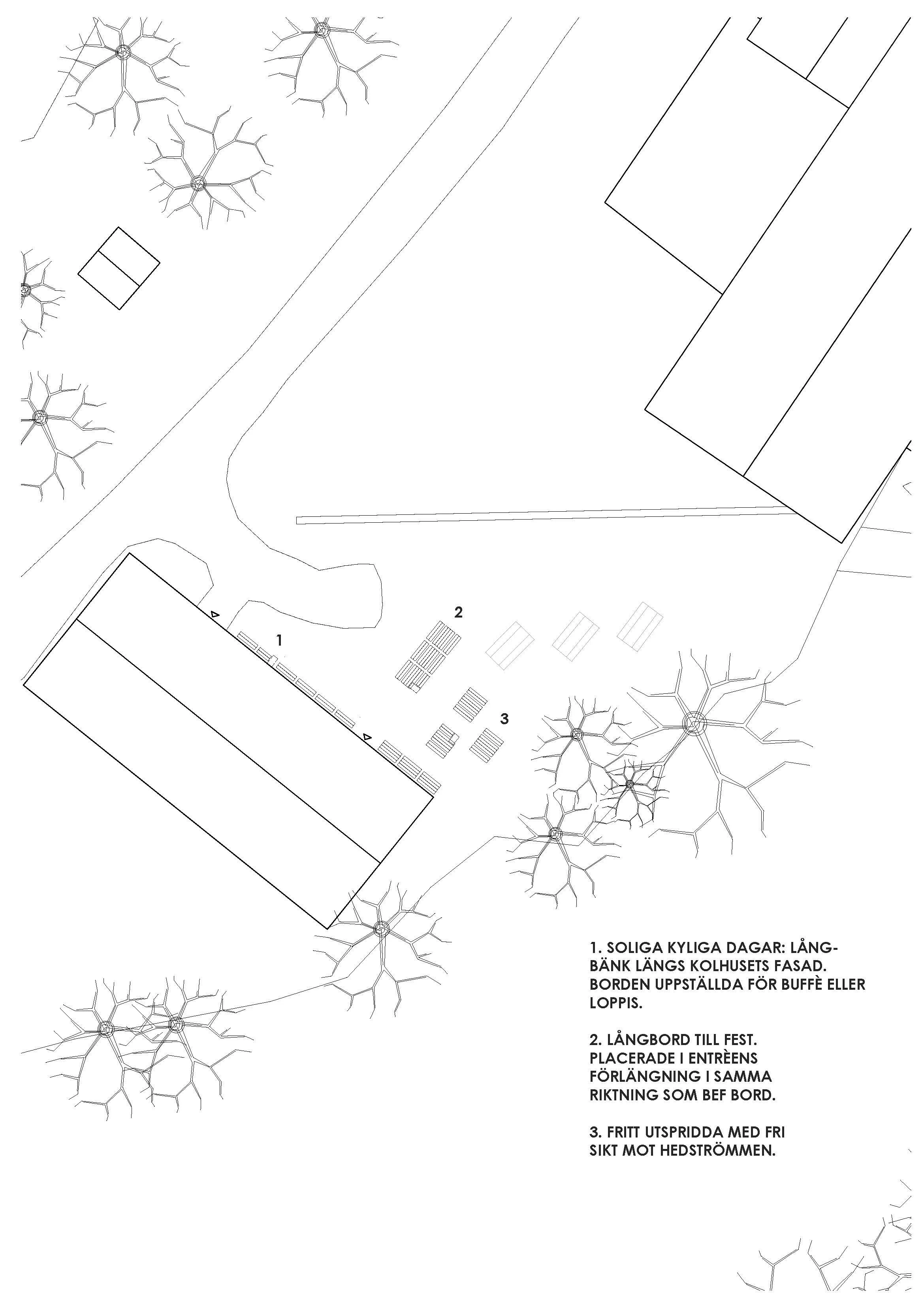 2

1

3

1. SOLIGA KYLIGA DAGAR: LÅNGBÄNK LÄNGS KOLHUSETS FASAD. BORDEN UPPSTÄLLDA FÖR BUFFÈ ELLER LOPPIS.

2. LÅNGBORD TILL FEST. PLACERADE I ENTRÈENS FÖRLÄNGNING I SAMMA RIKTNING SOM BEF BORD.

3. FRITT UTSPRIDDA MED FRI SIKT MOT HEDSTRÖMMEN.