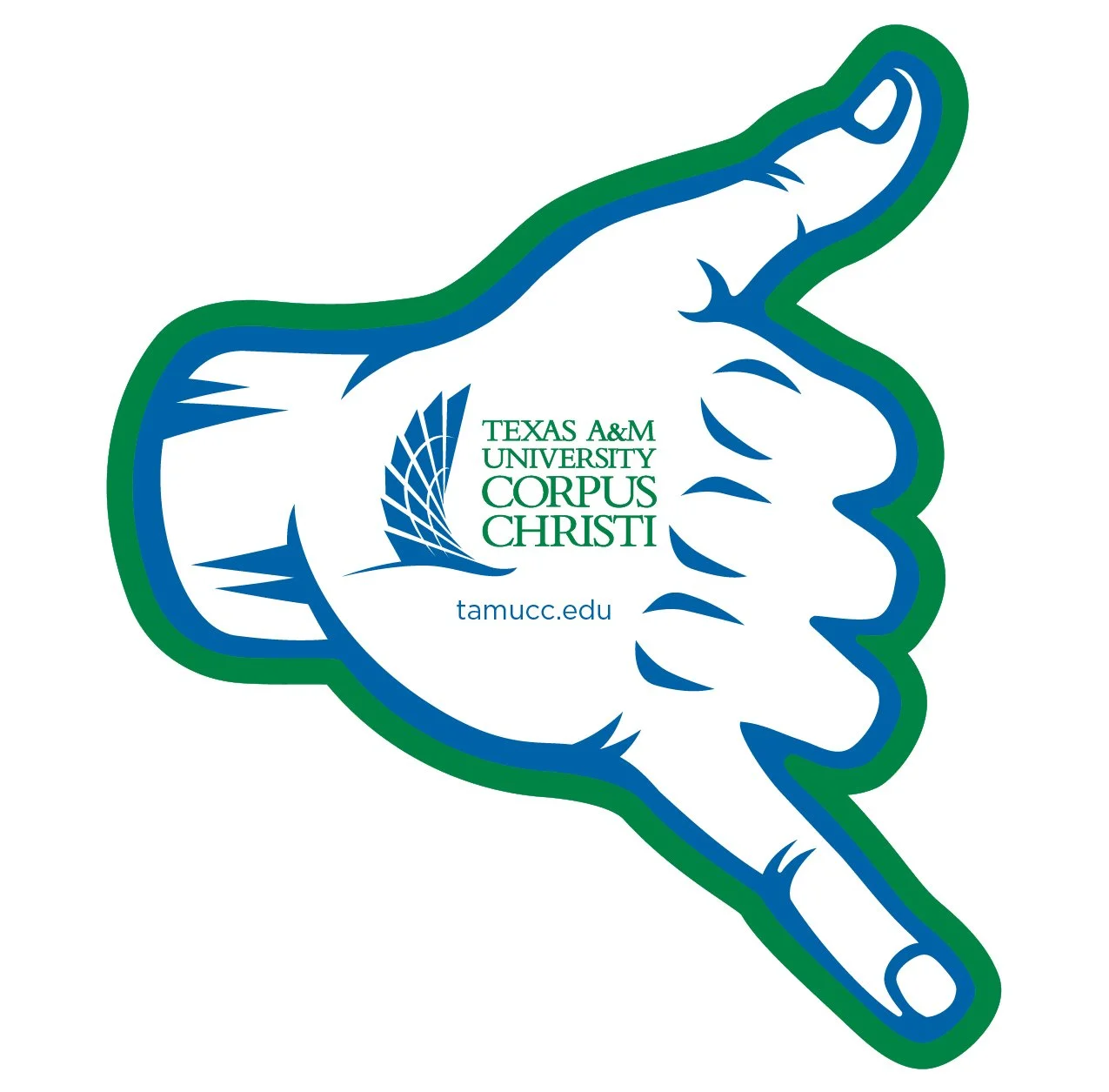 TEXAS A&M
UNIVERSITY
CORPUS
CHRISTI

tamucc.edu