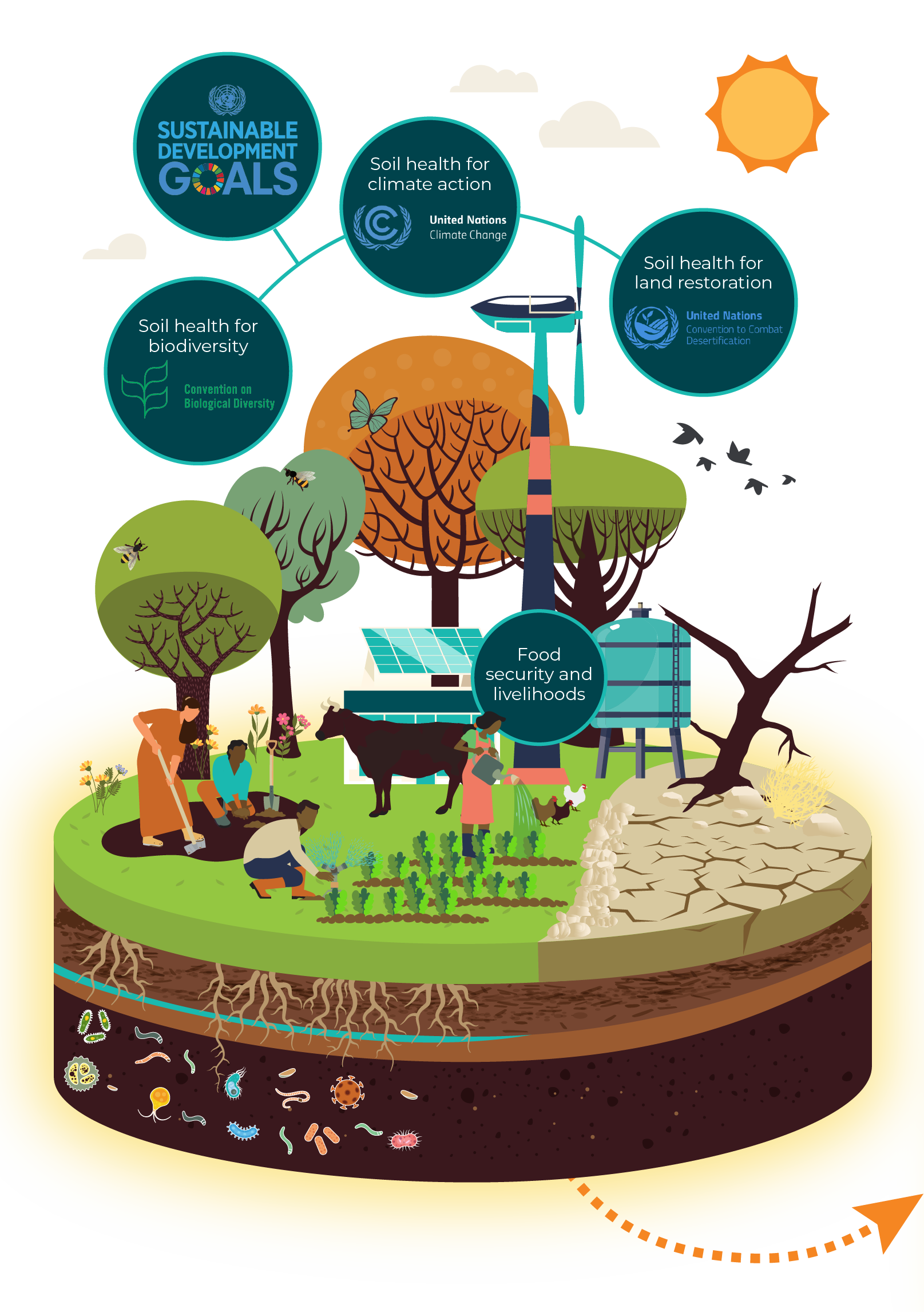 SUSTAINABLE DEVELOPMENT GOALS

Soil health for climate action

United Nations Climate Change

Soil health for land restoration

United Nations Convention to Combat Desertification

Soil health for biodiversity

Convention on Biological Diversity

Food security and livelihoods