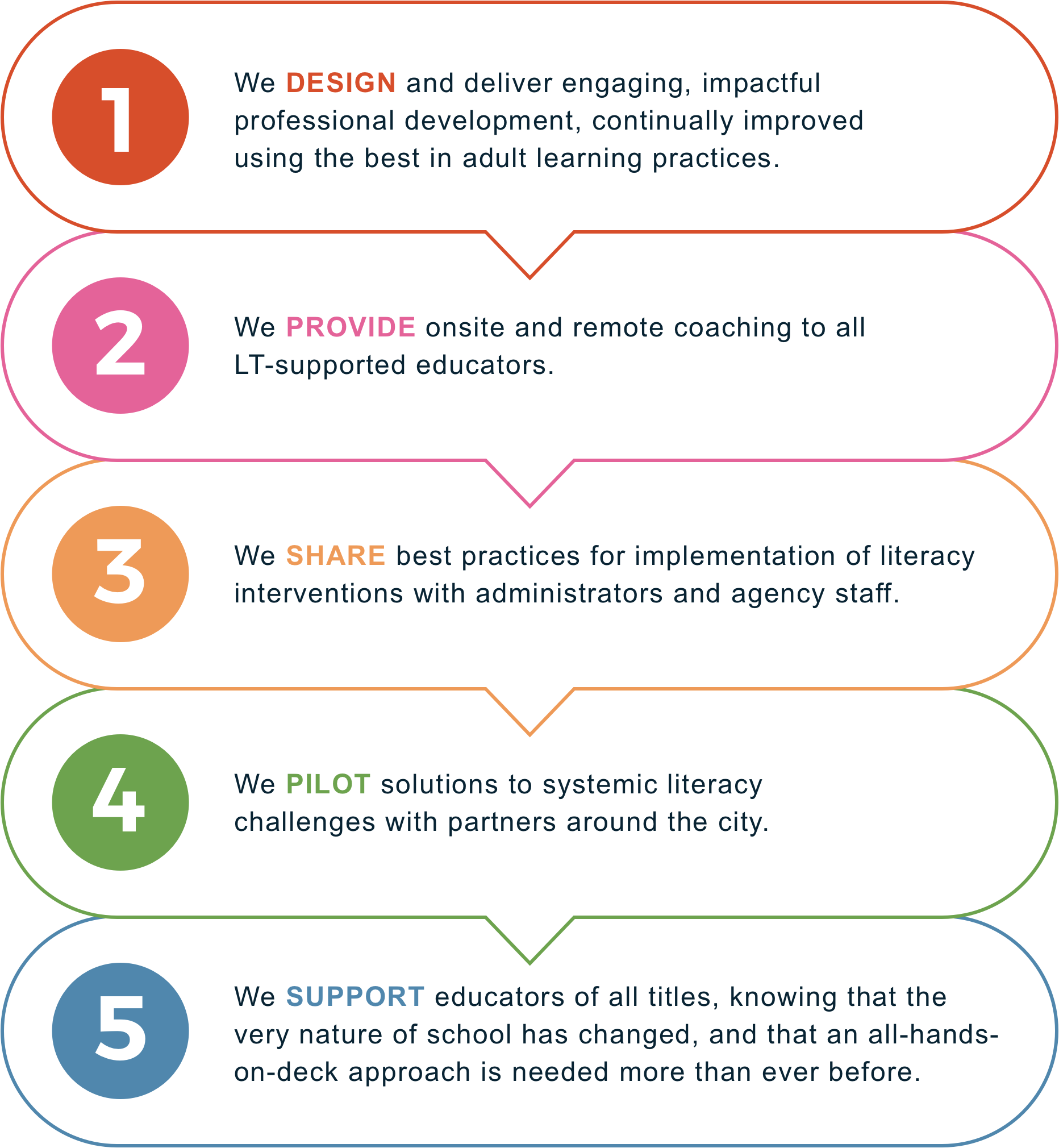 1

We DESIGN and deliver engaging, impactful professional development, continually improved using the best in adult learning practices.

2

We PROVIDE onsite and remote coaching to all LT-supported educators.

3

We SHARE best practices for implementation of literacy interventions with administrators and agency staff.

4

We PILOT solutions to systemic literacy challenges with partners around the city.

5

We SUPPORT educators of all titles, knowing that the very nature of school has changed, and that an all-hands-on-deck approach is needed more than ever before.