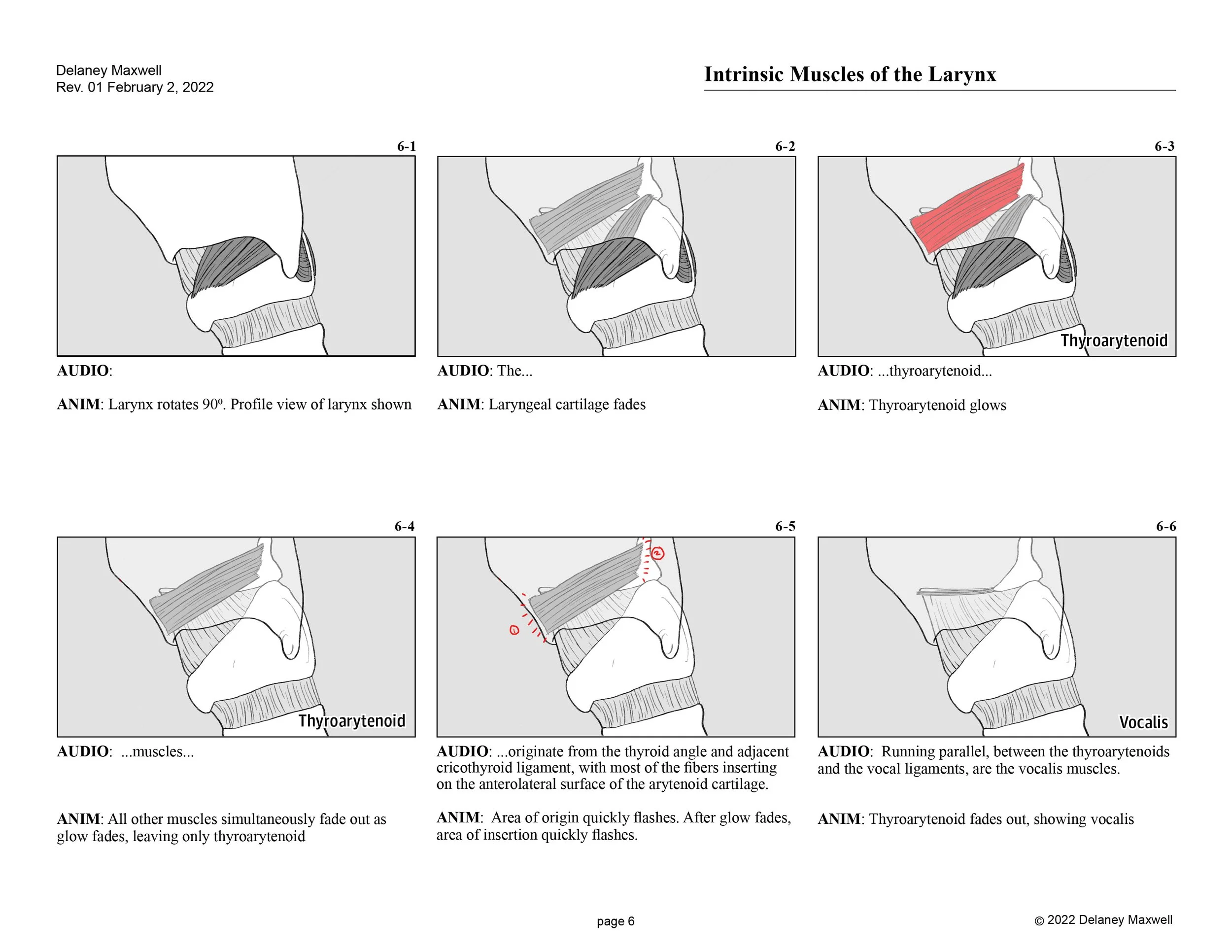 Delaney Maxwell
Rev. 01 February 2, 2022

Intrinsic Muscles of the Larynx

6-1

AUDIO:

ANIM: Larynx rotates 90º. Profile view of larynx shown

6-2

AUDIO: The...

ANIM: Laryngeal cartilage fades

6-3

Thyroarytenoid

AUDIO: ...thyroarytenoid...

ANIM: Thyroarytenoid glows

6-4

Thyroarytenoid

AUDIO: ...muscles...

ANIM: All other muscles simultaneously fade out as glow fades, leaving only thyroarytenoid

6-5

②

①

AUDIO: ...originate from the thyroid angle and adjacent cricothyroid ligament, with most of the fibers inserting on the anterolateral surface of the arytenoid cartilage.

ANIM: Area of origin quickly flashes. After glow fades, area of insertion quickly flashes.

6-6

Vocalis

AUDIO: Running parallel, between the thyroarytenoids and the vocal ligaments, are the vocalis muscles.

ANIM: Thyroarytenoid fades out, showing vocalis

page 6

© 2022 Delaney Maxwell