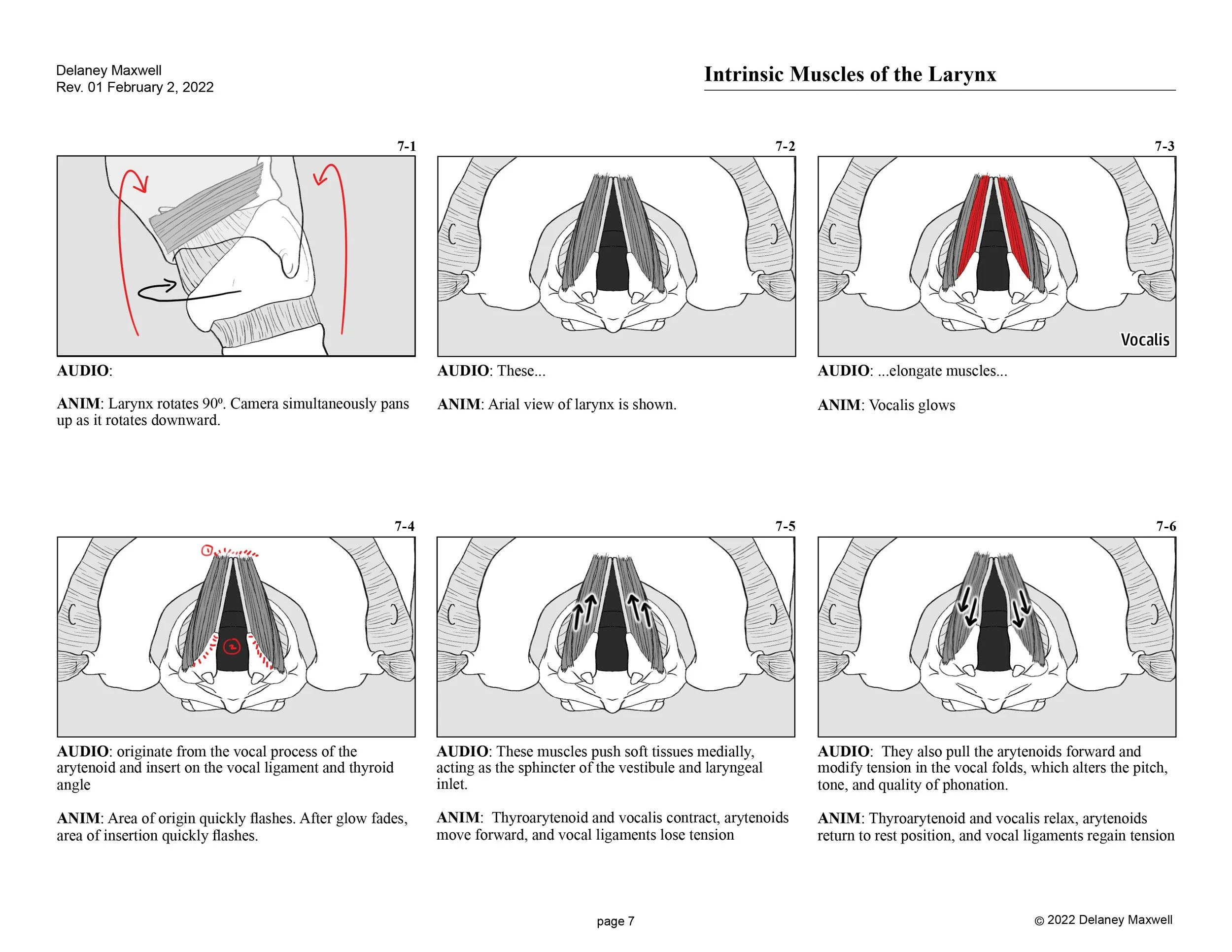 Delaney Maxwell
Rev. 01 February 2, 2022

Intrinsic Muscles of the Larynx

7-1

AUDIO:

ANIM: Larynx rotates 90º. Camera simultaneously pans up as it rotates downward.

7-2

AUDIO: These...

ANIM: Arial view of larynx is shown.

7-3

Vocalis

AUDIO: ...elongate muscles...

ANIM: Vocalis glows

7-4

1

2

AUDIO: originate from the vocal process of the arytenoid and insert on the vocal ligament and thyroid angle

ANIM: Area of origin quickly flashes. After glow fades, area of insertion quickly flashes.

7-5

AUDIO: These muscles push soft tissues medially, acting as the sphincter of the vestibule and laryngeal inlet.

ANIM: Thyroarytenoid and vocalis contract, arytenoids move forward, and vocal ligaments lose tension

7-6

AUDIO: They also pull the arytenoids forward and modify tension in the vocal folds, which alters the pitch, tone, and quality of phonation.

ANIM: Thyroarytenoid and vocalis relax, arytenoids return to rest position, and vocal ligaments regain tension

page 7

© 2022 Delaney Maxwell