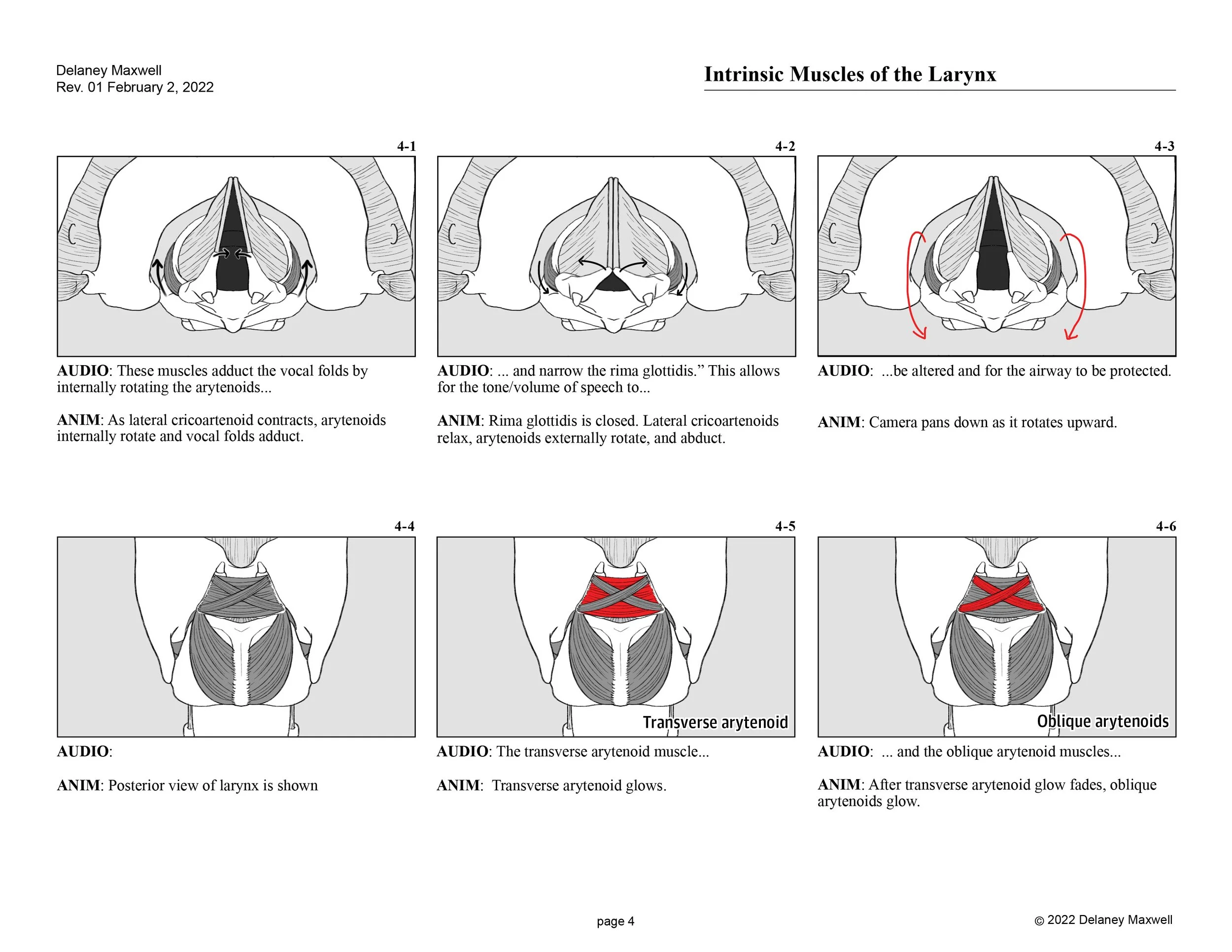 Delaney Maxwell
Rev. 01 February 2, 2022

Intrinsic Muscles of the Larynx

4-1

AUDIO: These muscles adduct the vocal folds by internally rotating the arytenoids...

ANIM: As lateral cricoartenoid contracts, arytenoids internally rotate and vocal folds adduct.

4-2

AUDIO: ... and narrow the rima glottidis.” This allows for the tone/volume of speech to...

ANIM: Rima glottidis is closed. Lateral cricoartenoids relax, arytenoids externally rotate, and abduct.

4-3

AUDIO: ...be altered and for the airway to be protected.

ANIM: Camera pans down as it rotates upward.

4-4

AUDIO:

ANIM: Posterior view of larynx is shown

4-5

Transverse arytenoid

AUDIO: The transverse arytenoid muscle...

ANIM: Transverse arytenoid glows.

4-6

Oblique arytenoids

AUDIO: ... and the oblique arytenoid muscles...

ANIM: After transverse arytenoid glow fades, oblique arytenoids glow.

page 4

© 2022 Delaney Maxwell