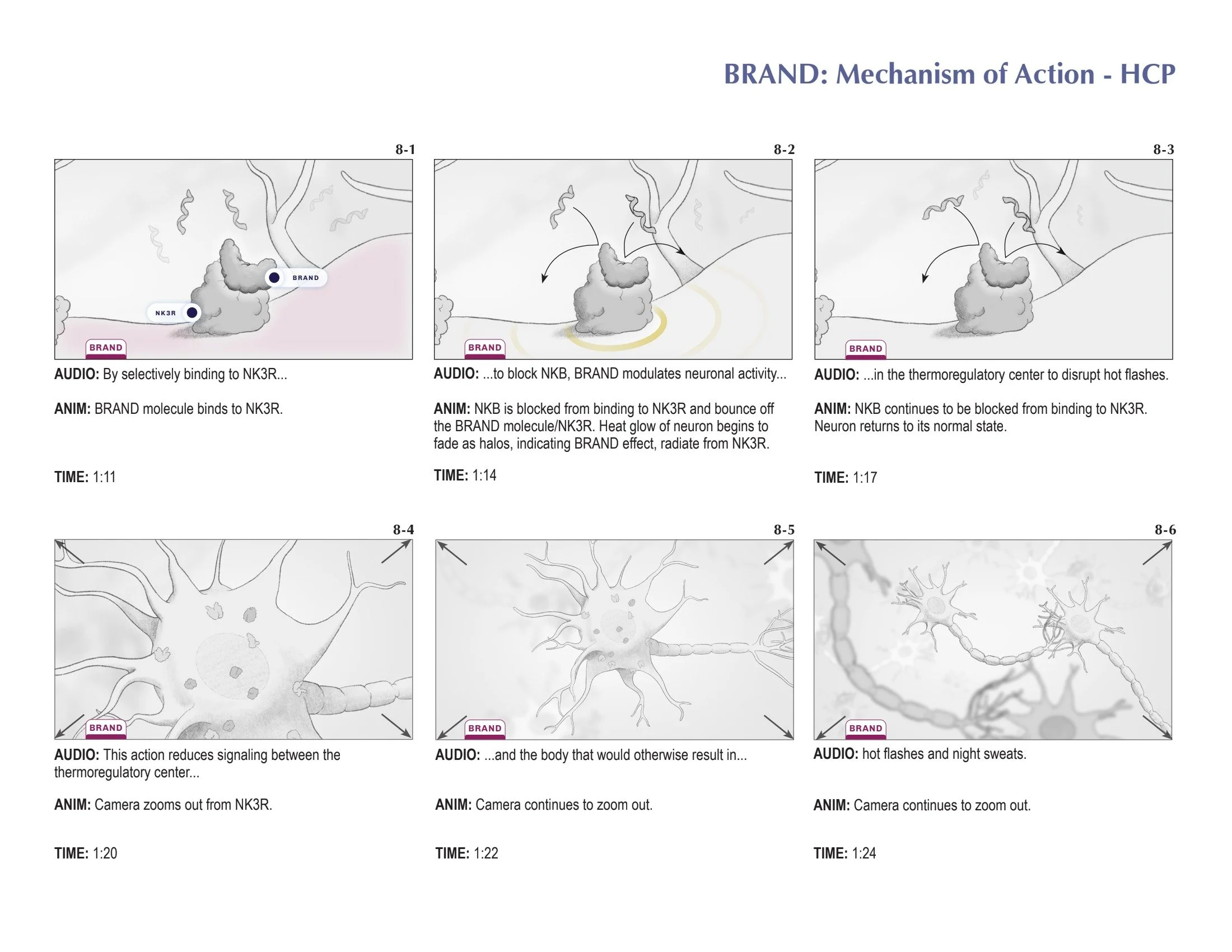 BRAND: Mechanism of Action - HCP

8-1

BRAND

NK3R

BRAND

AUDIO: By selectively binding to NK3R...

ANIM: BRAND molecule binds to NK3R.

TIME: 1:11

8-2

BRAND

AUDIO: ...to block NKB, BRAND modulates neuronal activity...

ANIM: NKB is blocked from binding to NK3R and bounce off the BRAND molecule/NK3R. Heat glow of neuron begins to fade as halos, indicating BRAND effect, radiate from NK3R.

TIME: 1:14

8-3

BRAND

AUDIO: ...in the thermoregulatory center to disrupt hot flashes.

ANIM: NKB continues to be blocked from binding to NK3R. Neuron returns to its normal state.

TIME: 1:17

8-4

BRAND

AUDIO: This action reduces signaling between the thermoregulatory center...

ANIM: Camera zooms out from NK3R.

TIME: 1:20

8-5

BRAND

AUDIO: ...and the body that would otherwise result in...

ANIM: Camera continues to zoom out.

TIME: 1:22

8-6

BRAND

AUDIO: hot flashes and night sweats.

ANIM: Camera continues to zoom out.

TIME: 1:24