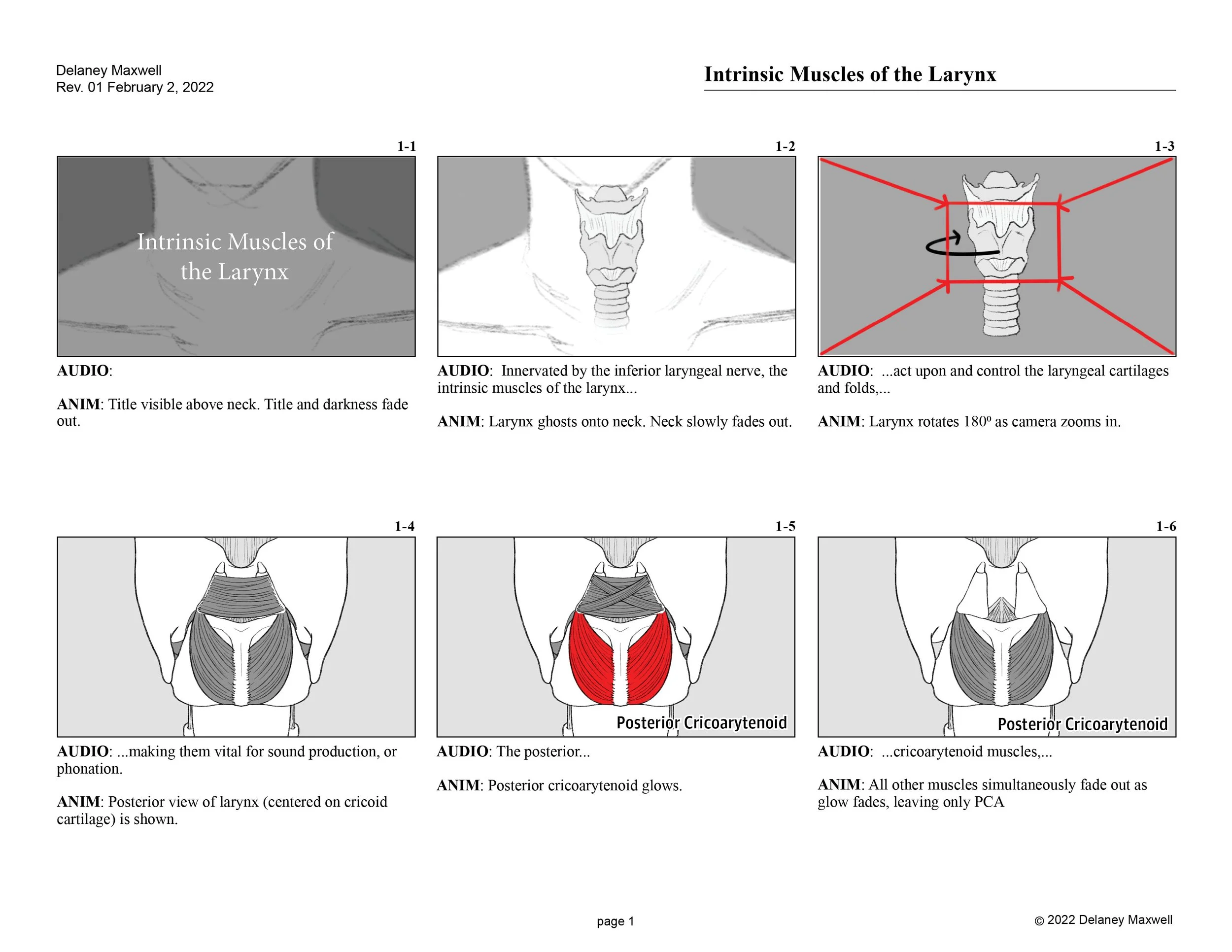 Delaney Maxwell
Rev. 01 February 2, 2022

Intrinsic Muscles of the Larynx

1-1

Intrinsic Muscles of the Larynx

AUDIO:

ANIM: Title visible above neck. Title and darkness fade out.

1-2

AUDIO: Innervated by the inferior laryngeal nerve, the intrinsic muscles of the larynx...

ANIM: Larynx ghosts onto neck. Neck slowly fades out.

1-3

AUDIO: ...act upon and control the laryngeal cartilages and folds,...

ANIM: Larynx rotates 180º as camera zooms in.

1-4

AUDIO: ...making them vital for sound production, or phonation.

ANIM: Posterior view of larynx (centered on cricoid cartilage) is shown.

1-5

Posterior Cricoarytenoid

AUDIO: The posterior...

ANIM: Posterior cricoarytenoid glows.

1-6

Posterior Cricoarytenoid

AUDIO: ...cricoarytenoid muscles,...

ANIM: All other muscles simultaneously fade out as glow fades, leaving only PCA

page 1

© 2022 Delaney Maxwell