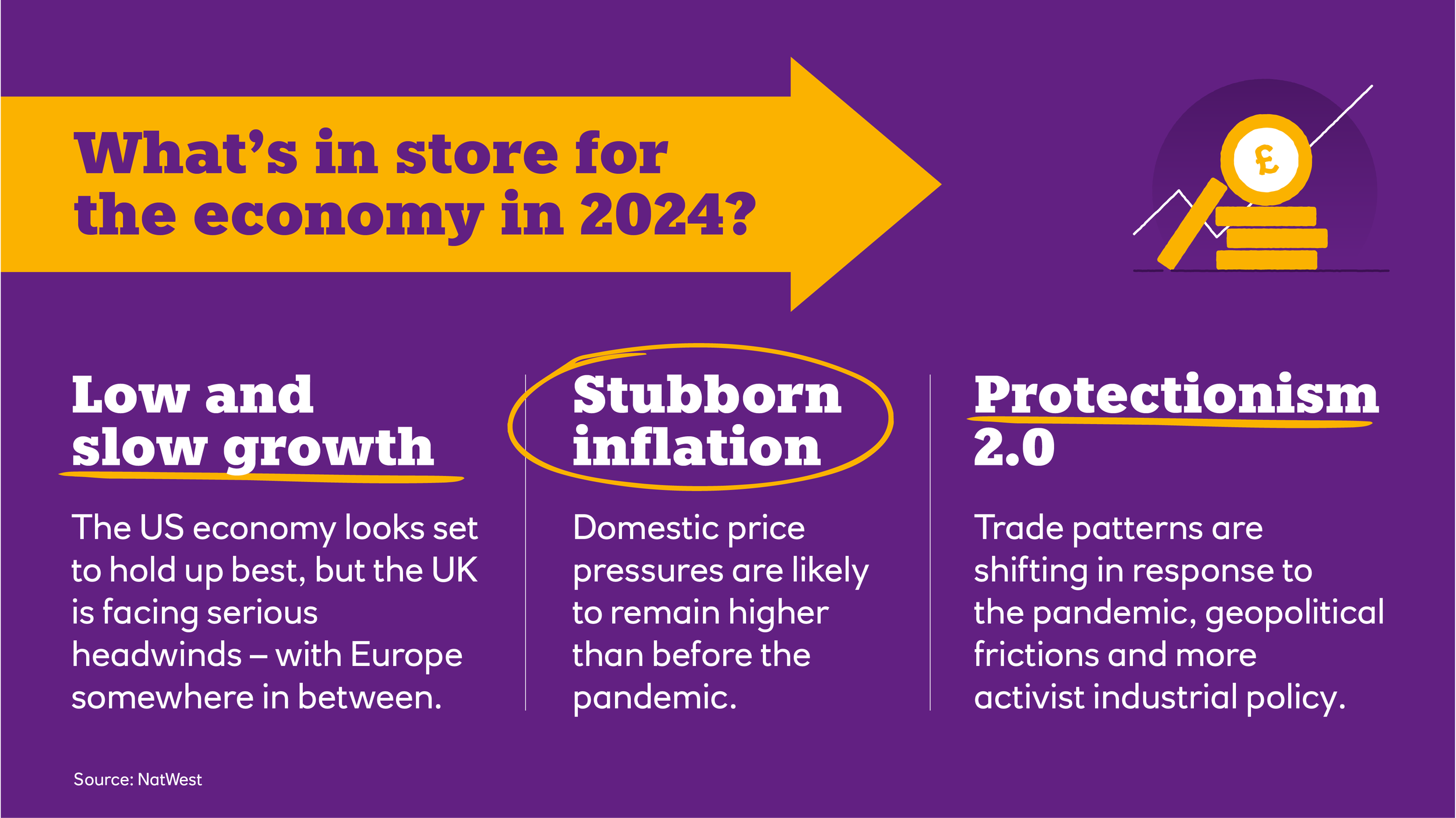 What's in store for the economy in 2024?

£

Low and slow growth

The US economy looks set to hold up best, but the UK is facing serious headwinds – with Europe somewhere in between.

Stubborn inflation

Domestic price pressures are likely to remain higher than before the pandemic.

Protectionism 2.0

Trade patterns are shifting in response to the pandemic, geopolitical frictions and more activist industrial policy.

Source: NatWest