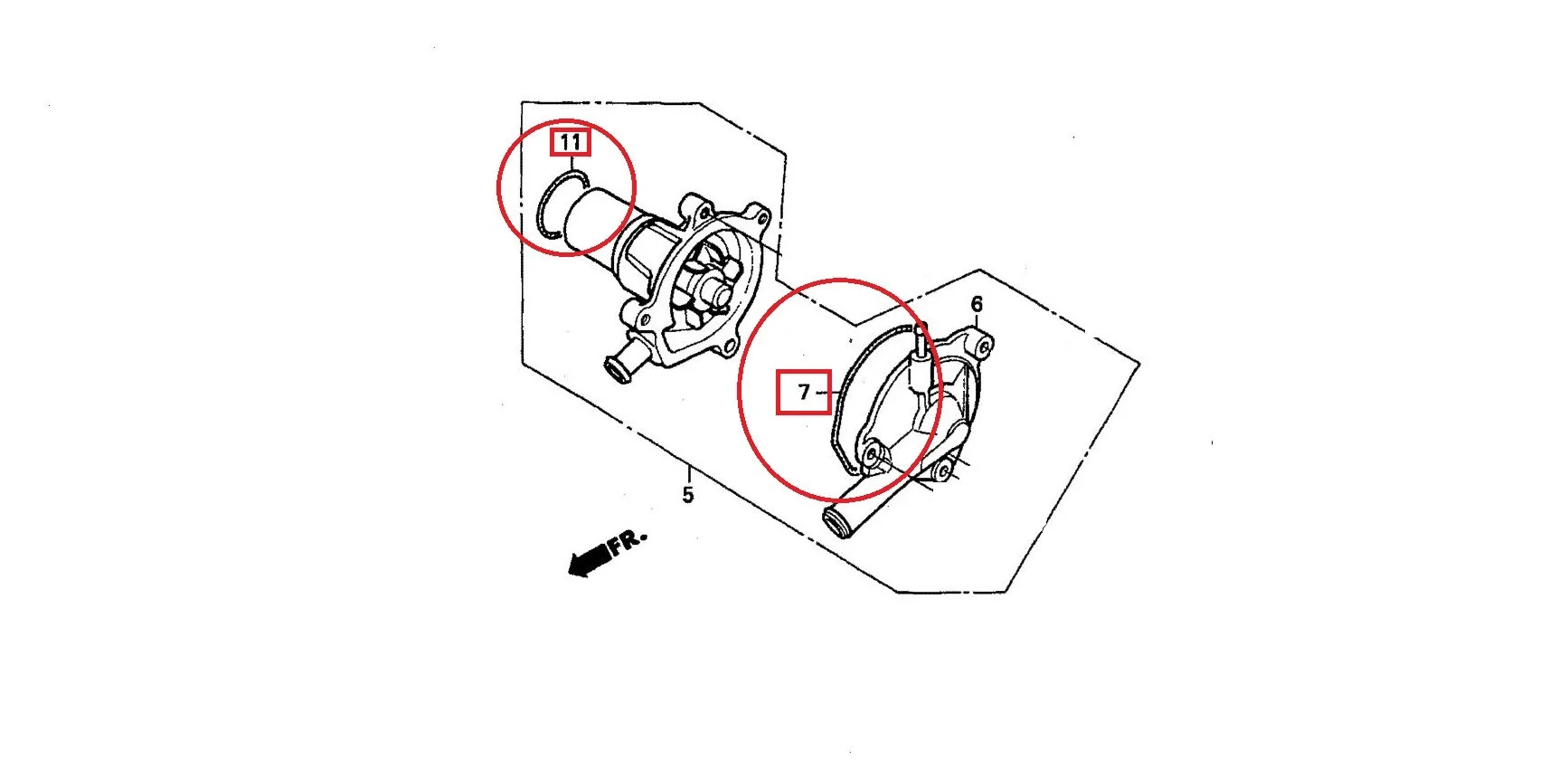 11

6

7

5

FR.