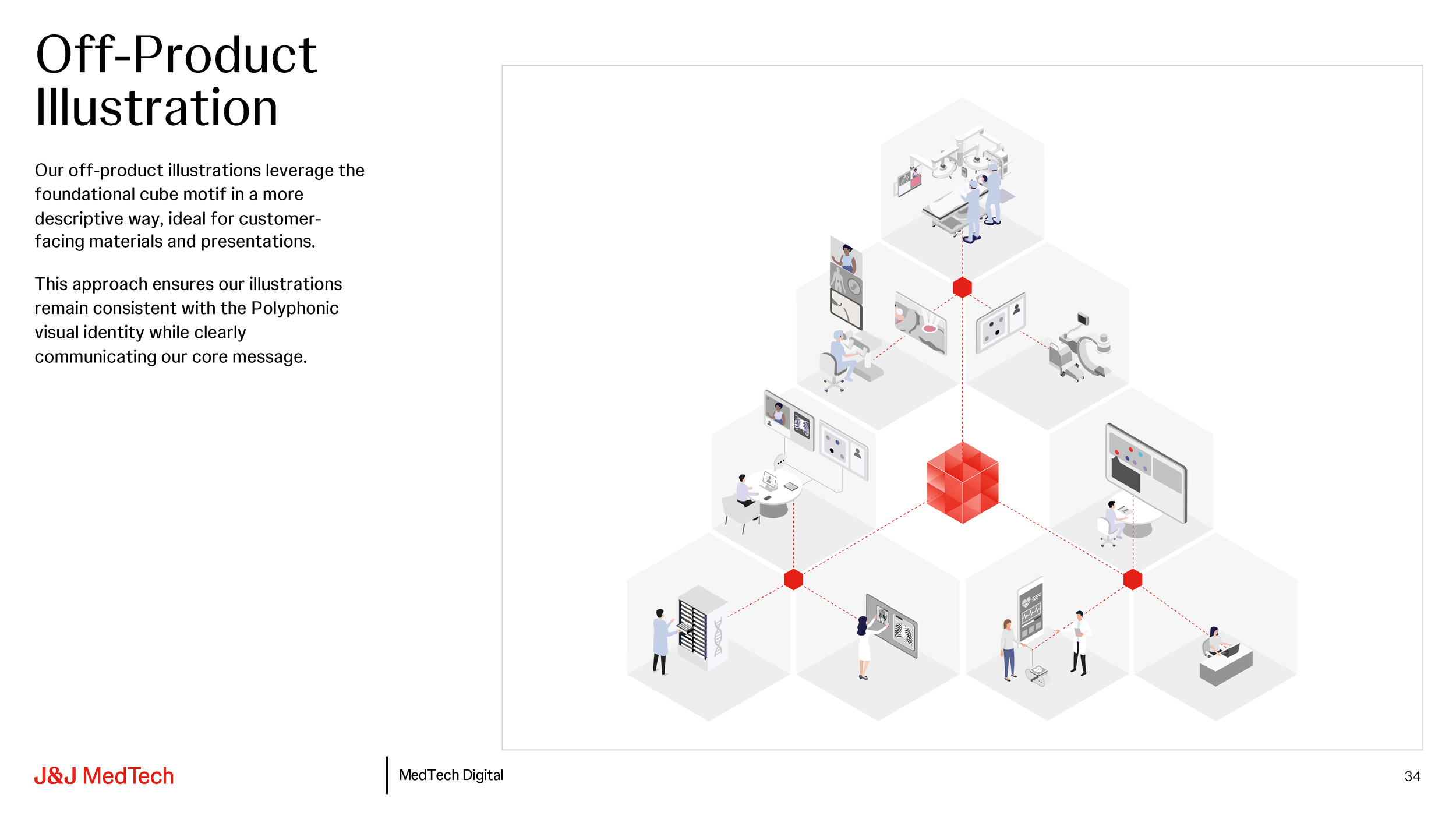 Off-Product Illustration

Our off-product illustrations leverage the foundational cube motif in a more descriptive way, ideal for customer-facing materials and presentations.

This approach ensures our illustrations remain consistent with the Polyphonic visual identity while clearly communicating our core message.

J&J MedTech

MedTech Digital

34