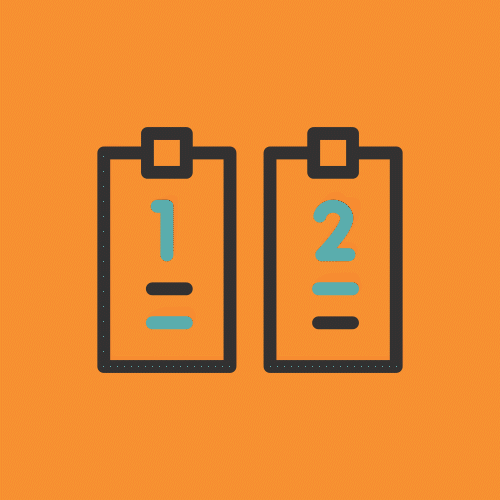 1

2