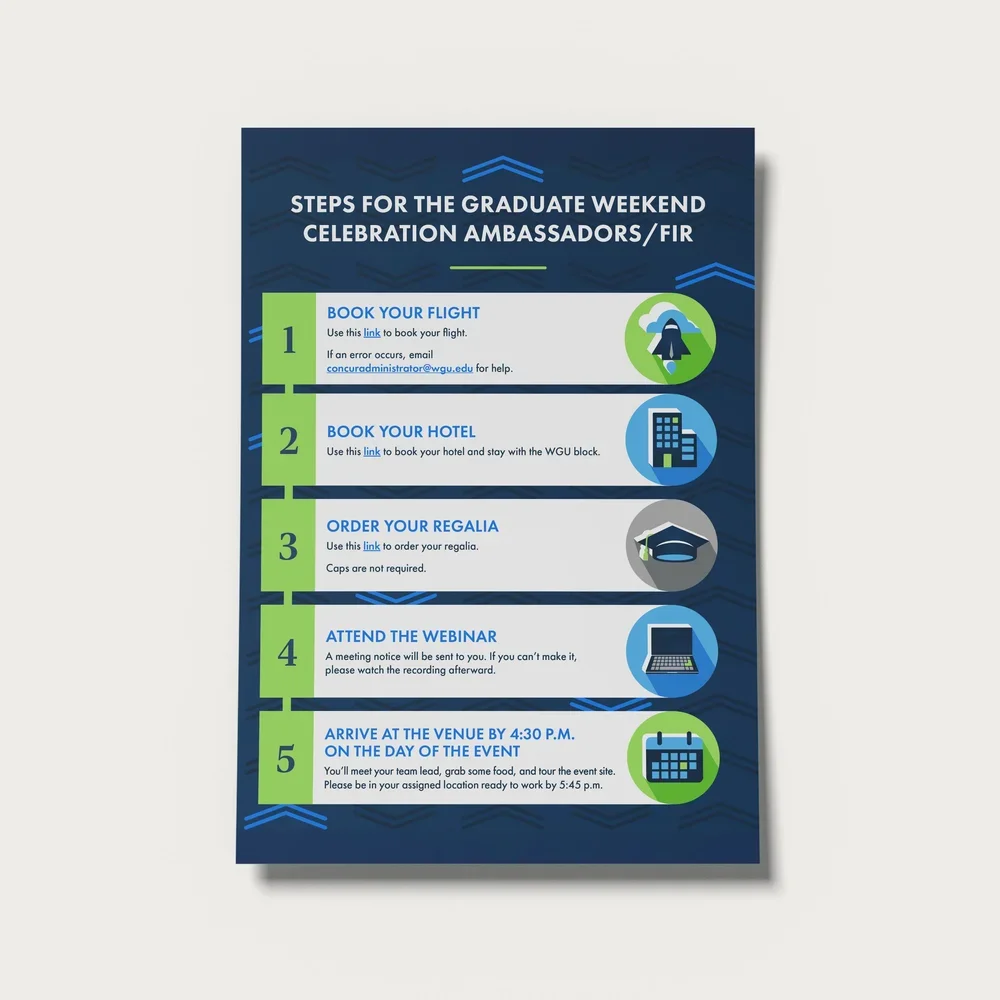 STEPS FOR THE GRADUATE WEEKEND CELEBRATION AMBASSADORS/FIR

1
BOOK YOUR FLIGHT
Use this link to book your flight.
If an error occurs, email concuradministrator@wgu.edu for help.

2
BOOK YOUR HOTEL
Use this link to book your hotel and stay with the WGU block.

3
ORDER YOUR REGALIA
Use this link to order your regalia.
Caps are not required.

4
ATTEND THE WEBINAR
A meeting notice will be sent to you. If you can't make it, please watch the recording afterward.

5
ARRIVE AT THE VENUE BY 4:30 P.M. ON THE DAY OF THE EVENT
You'll meet your team lead, grab some food, and tour the event site. Please be in your assigned location ready to work by 5:45 p.m.