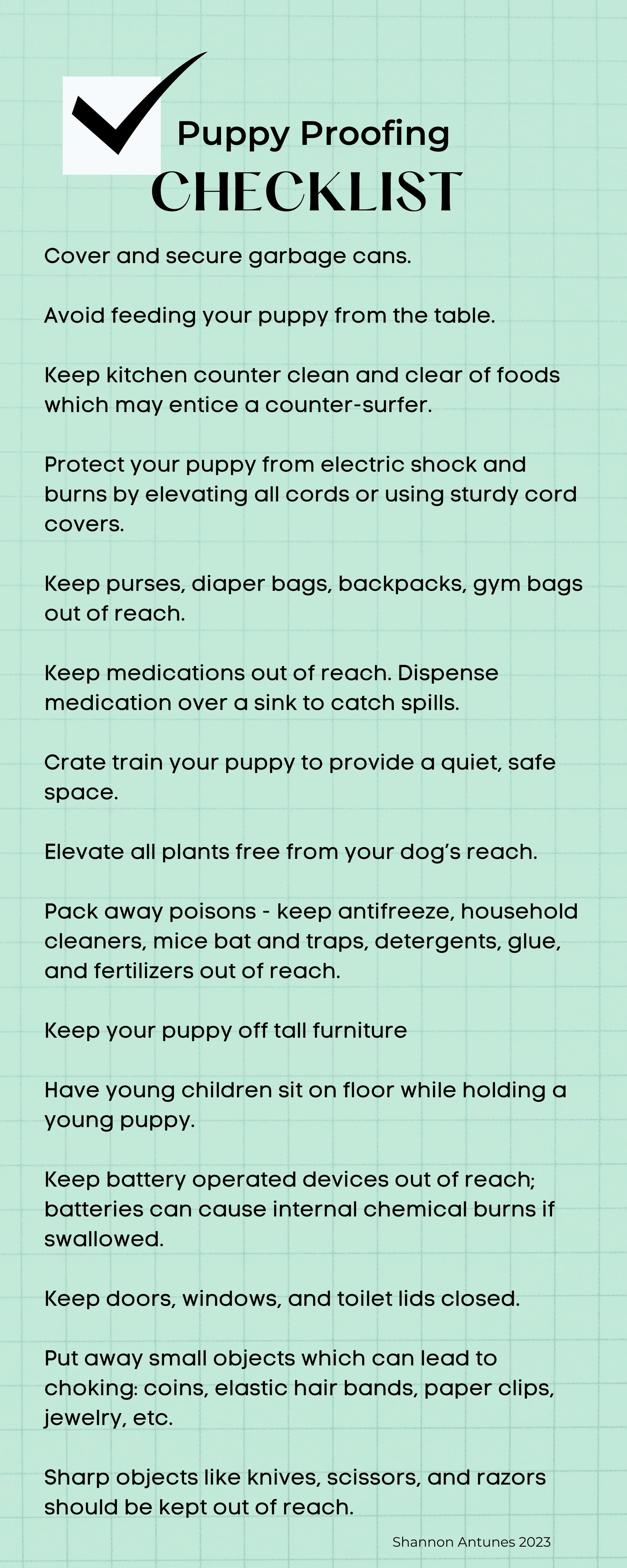 Puppy Proofing
CHECKLIST

Cover and secure garbage cans.

Avoid feeding your puppy from the table.

Keep kitchen counter clean and clear of foods which may entice a counter-surfer.

Protect your puppy from electric shock and burns by elevating all cords or using sturdy cord covers.

Keep purses, diaper bags, backpacks, gym bags out of reach.

Keep medications out of reach. Dispense medication over a sink to catch spills.

Crate train your puppy to provide a quiet, safe space.

Elevate all plants free from your dog's reach.

Pack away poisons - keep antifreeze, household cleaners, mice bat and traps, detergents, glue, and fertilizers out of reach.

Keep your puppy off tall furniture

Have young children sit on floor while holding a young puppy.

Keep battery operated devices out of reach; batteries can cause internal chemical burns if swallowed.

Keep doors, windows, and toilet lids closed.

Put away small objects which can lead to choking: coins, elastic hair bands, paper clips, jewelry, etc.

Sharp objects like knives, scissors, and razors should be kept out of reach.

Shannon Antunes 2023