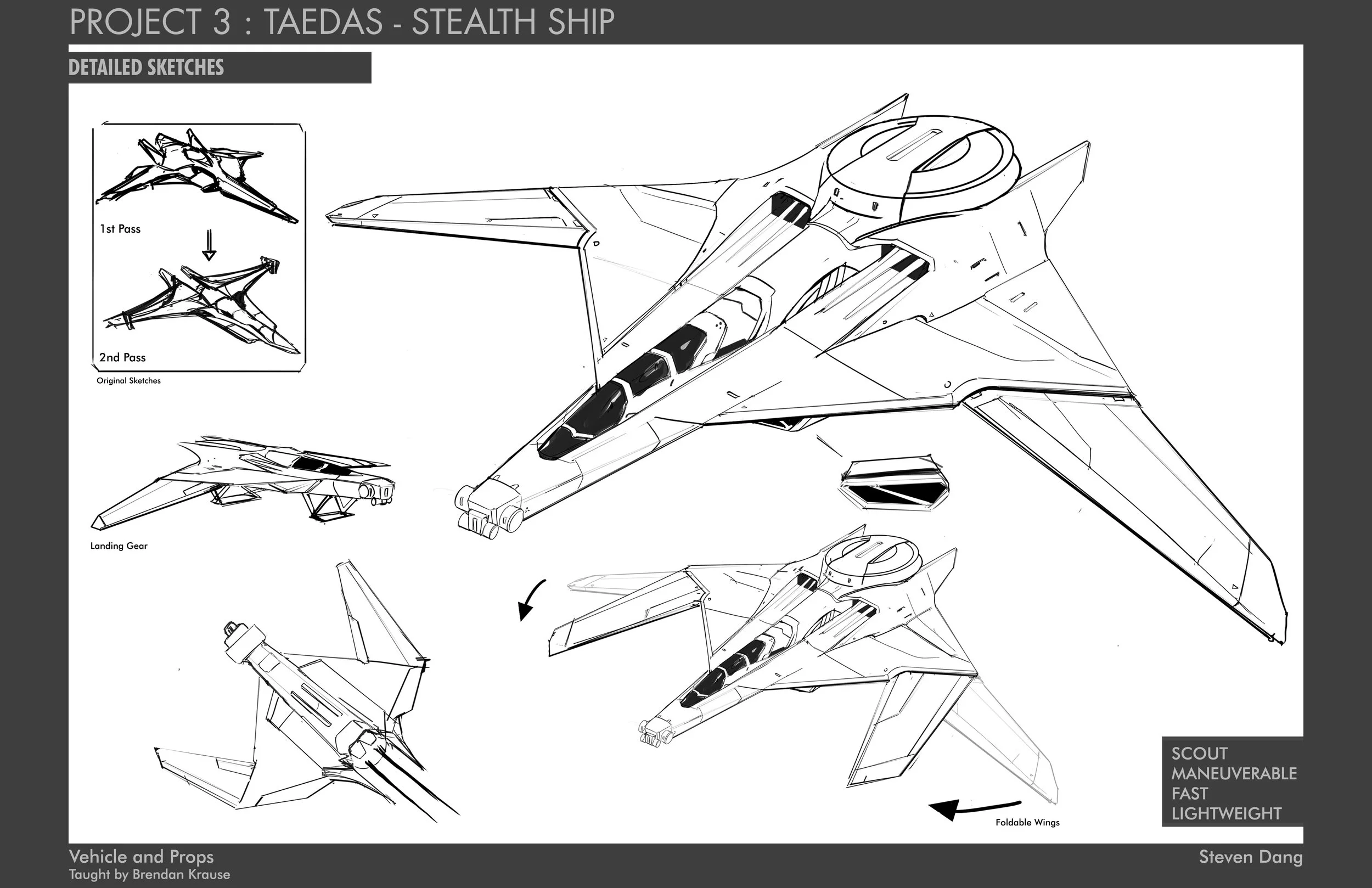 PROJECT 3 : TAEDAS - STEALTH SHIP

DETAILED SKETCHES

1st Pass

2nd Pass

Original Sketches

Landing Gear

Foldable Wings

SCOUT
MANEUVERABLE
FAST
LIGHTWEIGHT

Vehicle and Props
Taught by Brendan Krause

Steven Dang