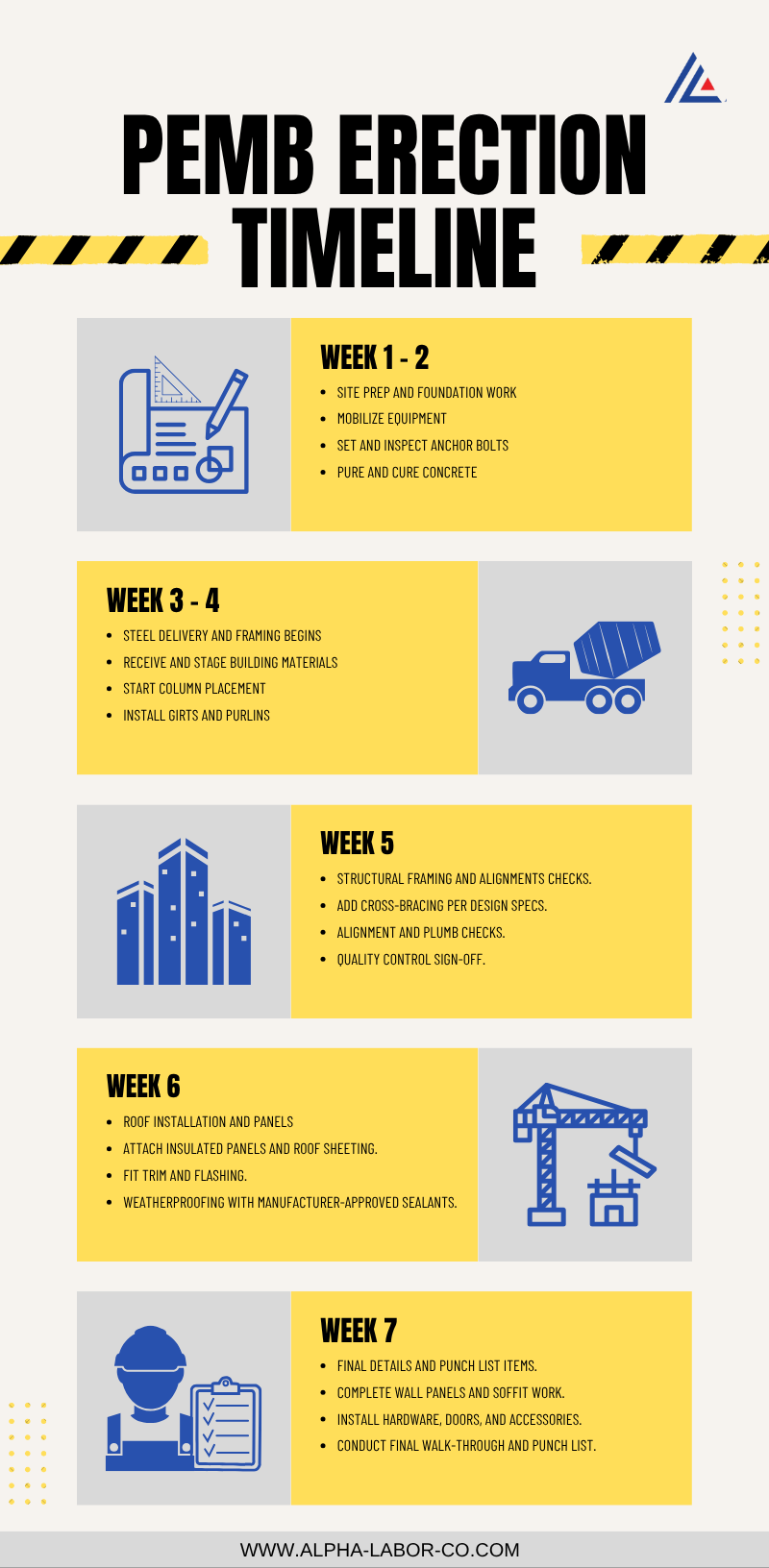 PEMB ERECTION TIMELINE

WEEK 1 - 2

- SITE PREP AND FOUNDATION WORK
- MOBILIZE EQUIPMENT
- SET AND INSPECT ANCHOR BOLTS
- PURE AND CURE CONCRETE

WEEK 3 - 4

- STEEL DELIVERY AND FRAMING BEGINS
- RECEIVE AND STAGE BUILDING MATERIALS
- START COLUMN PLACEMENT
- INSTALL GIRTS AND PURLINS

WEEK 5

- STRUCTURAL FRAMING AND ALIGNMENTS CHECKS.
- ADD CROSS-BRACING PER DESIGN SPECS.
- ALIGNMENT AND PLUMB CHECKS.
- QUALITY CONTROL SIGN-OFF.

WEEK 6

- ROOF INSTALLATION AND PANELS
- ATTACH INSULATED PANELS AND ROOF SHEETING.
- FIT TRIM AND FLASHING.
- WEATHERPROOFING WITH MANUFACTURER-APPROVED SEALANTS.

WEEK 7

- FINAL DETAILS AND PUNCH LIST ITEMS.
- COMPLETE WALL PANELS AND SOFFIT WORK.
- INSTALL HARDWARE, DOORS, AND ACCESSORIES.
- CONDUCT FINAL WALK-THROUGH AND PUNCH LIST.

WWW.ALPHA-LABOR-CO.COM