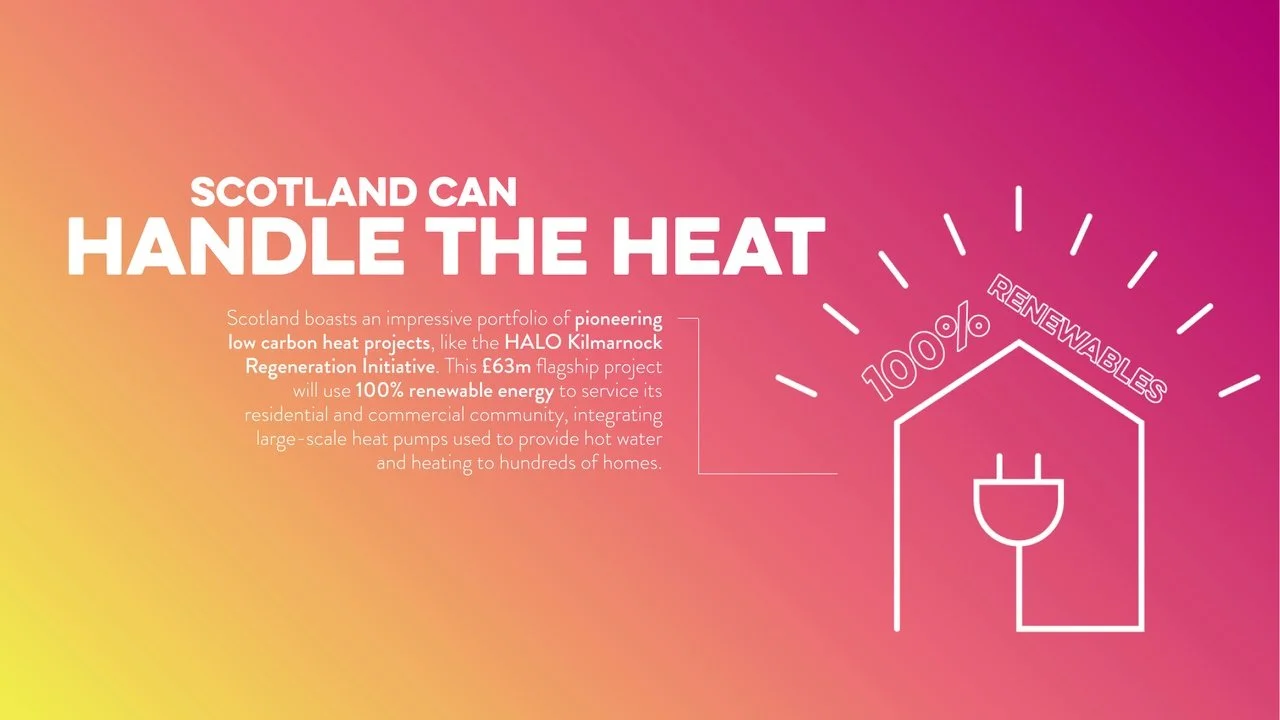 SCOTLAND CAN
HANDLE THE HEAT

Scotland boasts an impressive portfolio of pioneering low carbon heat projects, like the HALO Kilmarnock Regeneration Initiative. This £63m flagship project will use 100% renewable energy to service its residential and commercial community, integrating large-scale heat pumps used to provide hot water and heating to hundreds of homes.

100% RENEWABLES