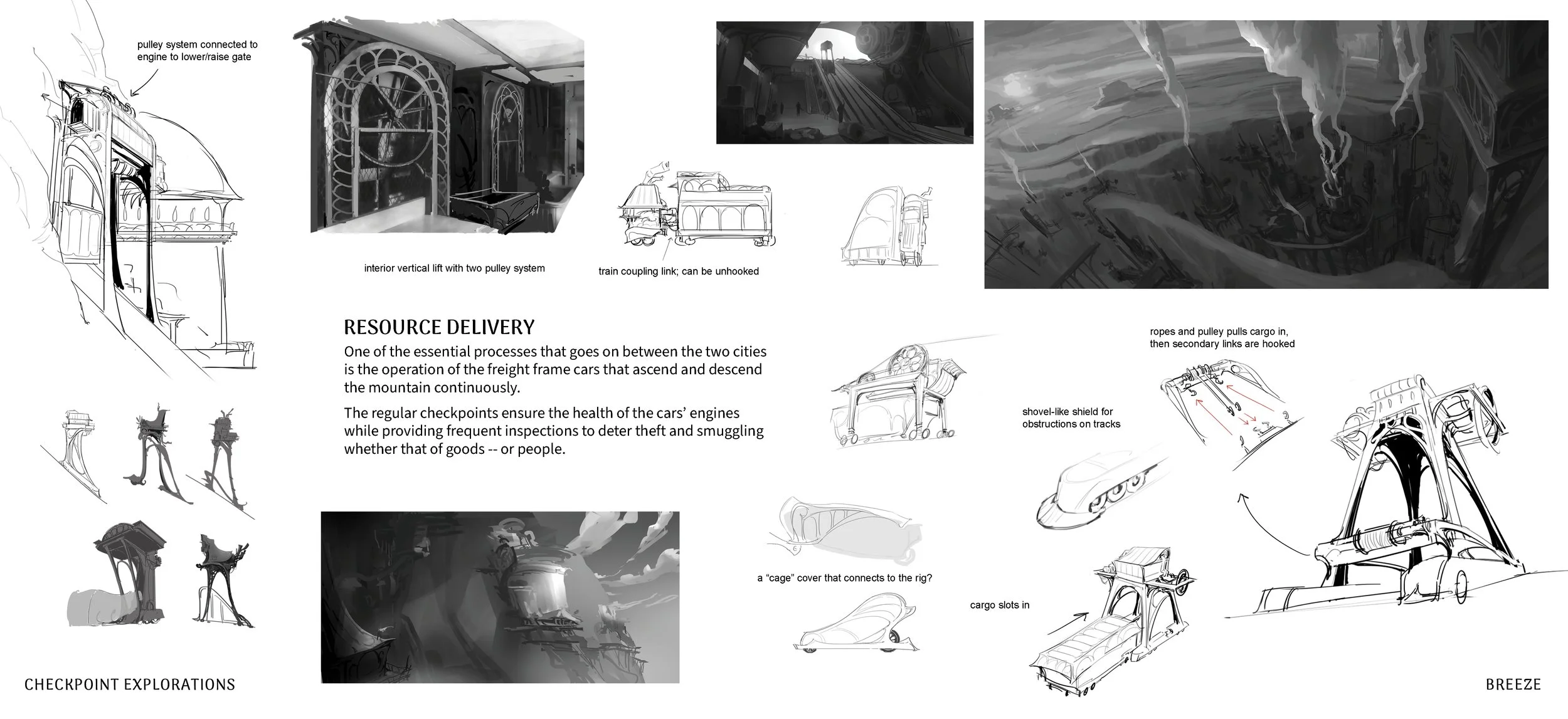 pulley system connected to engine to lower/raise gate

interior vertical lift with two pulley system

train coupling link; can be unhooked

RESOURCE DELIVERY

One of the essential processes that goes on between the two cities is the operation of the freight frame cars that ascend and descend the mountain continuously.

The regular checkpoints ensure the health of the cars' engines while providing frequent inspections to deter theft and smuggling whether that of goods -- or people.

ropes and pulley pulls cargo in, then secondary links are hooked

shovel-like shield for obstructions on tracks

a "cage" cover that connects to the rig?

cargo slots in

CHECKPOINT EXPLORATIONS

BREEZE