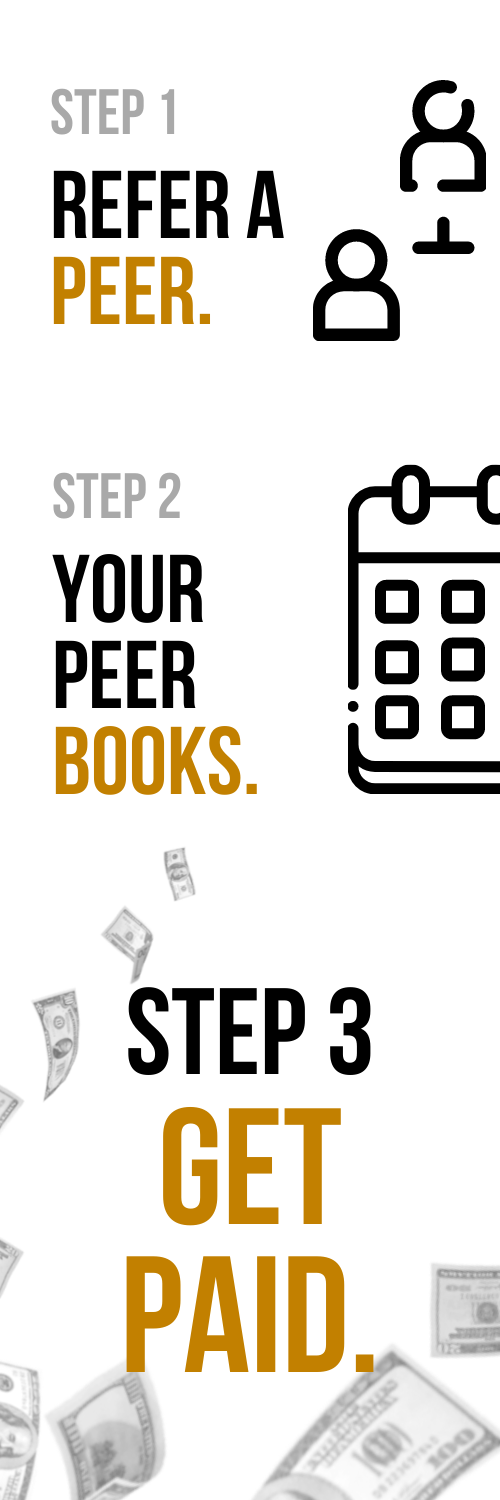 STEP 1
REFER A PEER.

STEP 2
YOUR PEER BOOKS.

STEP 3
GET PAID.