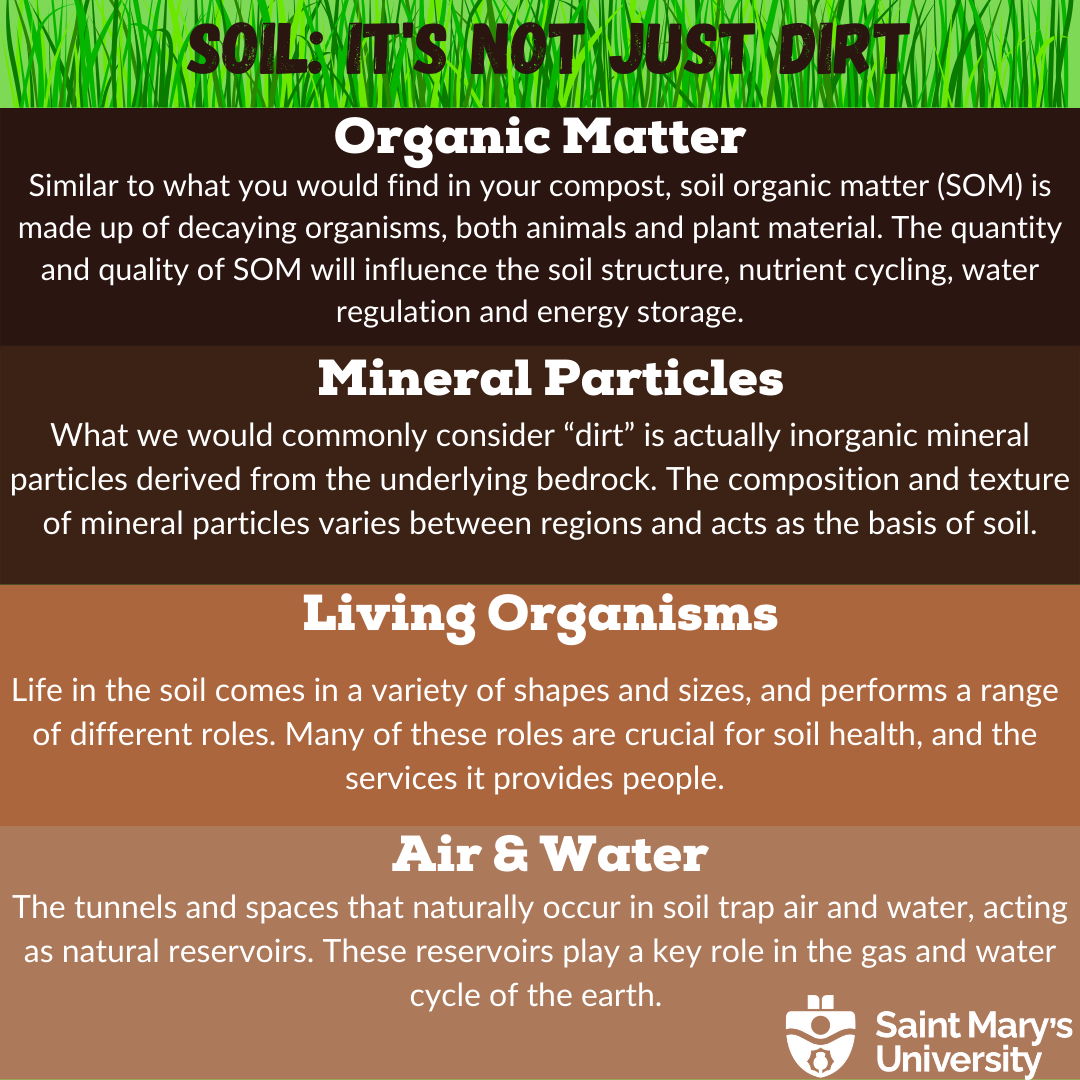 SOIL: IT'S NOT JUST DIRT

Organic Matter

Similar to what you would find in your compost, soil organic matter (SOM) is made up of decaying organisms, both animals and plant material. The quantity and quality of SOM will influence the soil structure, nutrient cycling, water regulation and energy storage.

Mineral Particles

What we would commonly consider “dirt” is actually inorganic mineral particles derived from the underlying bedrock. The composition and texture of mineral particles varies between regions and acts as the basis of soil.

Living Organisms

Life in the soil comes in a variety of shapes and sizes, and performs a range of different roles. Many of these roles are crucial for soil health, and the services it provides people.

Air & Water

The tunnels and spaces that naturally occur in soil trap air and water, acting as natural reservoirs. These reservoirs play a key role in the gas and water cycle of the earth.

Saint Mary's University