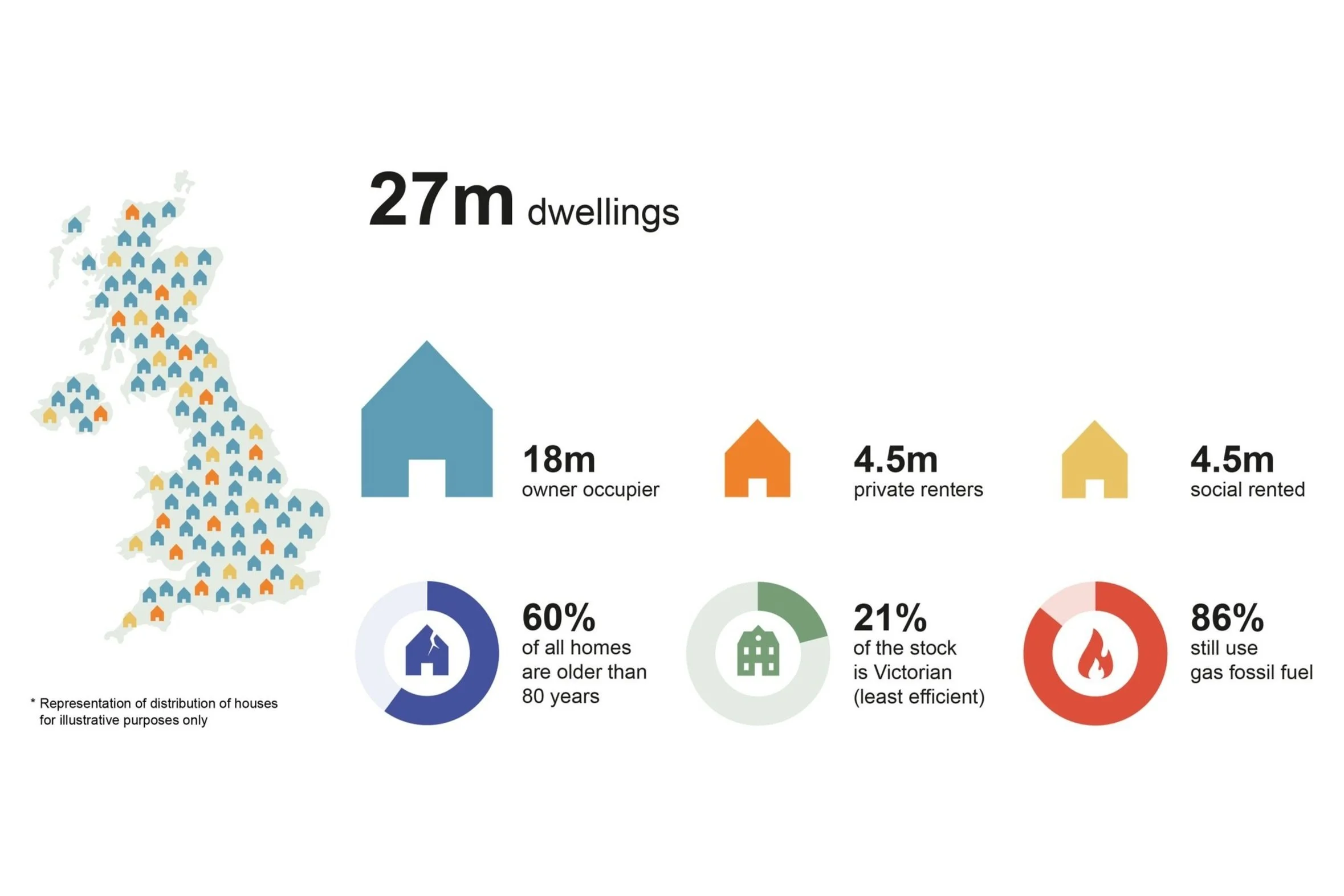 27m dwellings

18m
owner occupier

4.5m
private renters

4.5m
social rented

60%
of all homes are older than 80 years

21%
of the stock is Victorian (least efficient)

86%
still use gas fossil fuel

* Representation of distribution of houses for illustrative purposes only