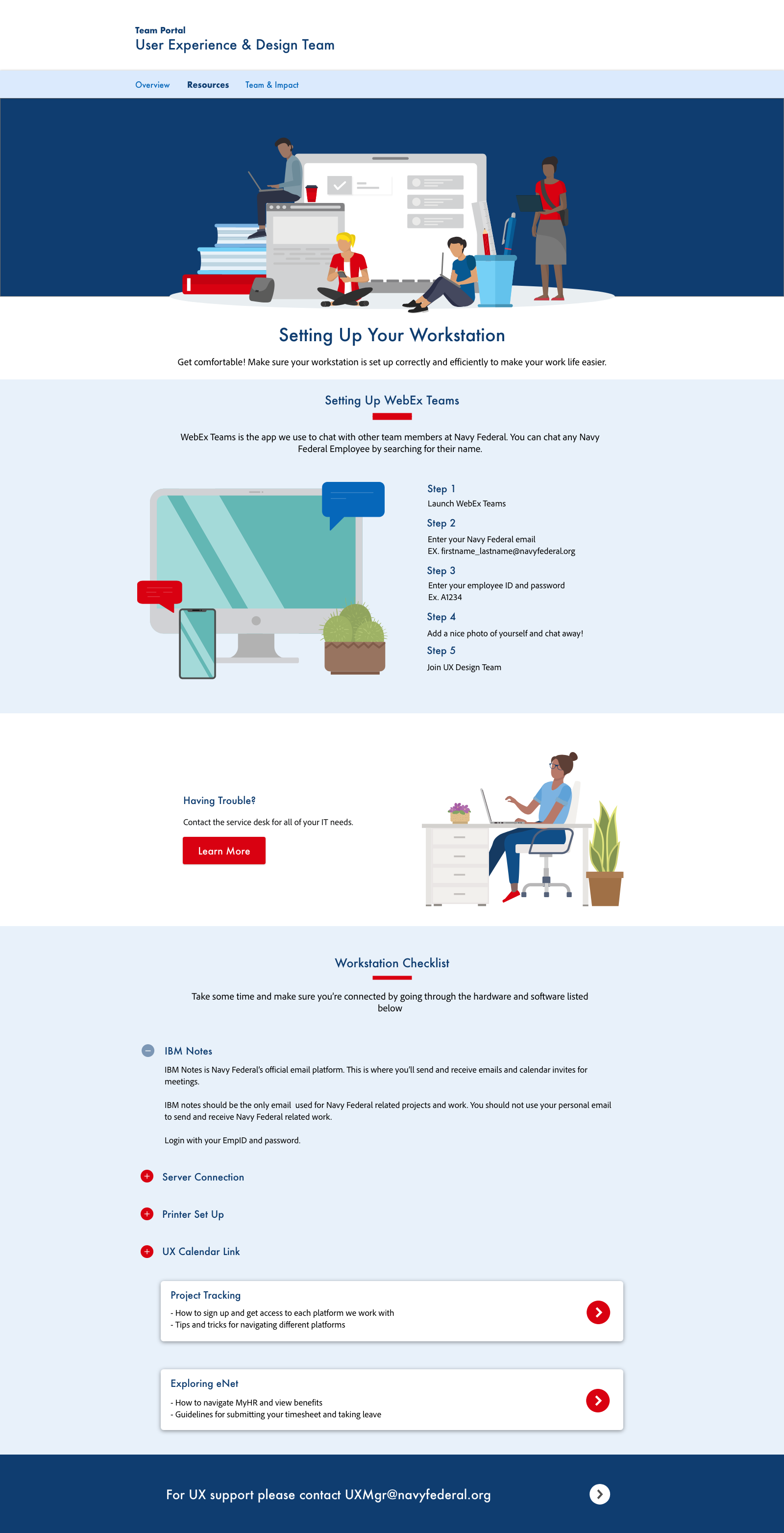 Team Portal
User Experience & Design Team

Overview Resources Team & Impact

Setting Up Your Workstation

Get comfortable! Make sure your workstation is set up correctly and efficiently to make your work life easier.

Setting Up WebEx Teams

WebEx Teams is the app we use to chat with other team members at Navy Federal. You can chat any Navy Federal Employee by searching for their name.

Step 1
Launch WebEx Teams

Step 2
Enter your Navy Federal email
EX. firstname_lastname@navyfederal.org

Step 3
Enter your employee ID and password
Ex. A1234

Step 4
Add a nice photo of yourself and chat away!

Step 5
Join UX Design Team

Having Trouble?

Contact the service desk for all of your IT needs.

Learn More

Workstation Checklist

Take some time and make sure you're connected by going through the hardware and software listed below

IBM Notes

IBM Notes is Navy Federal's official email platform. This is where you'll send and receive emails and calendar invites for meetings.

IBM notes should be the only email used for Navy Federal related projects and work. You should not use your personal email to send and receive Navy Federal related work.

Login with your EmpID and password.

Server Connection

Printer Set Up

UX Calendar Link

Project Tracking
- How to sign up and get access to each platform we work with
- Tips and tricks for navigating different platforms

Exploring eNet
- How to navigate MyHR and view benefits
- Guidelines for submitting your timesheet and taking leave

For UX support please contact UXMgr@navyfederal.org