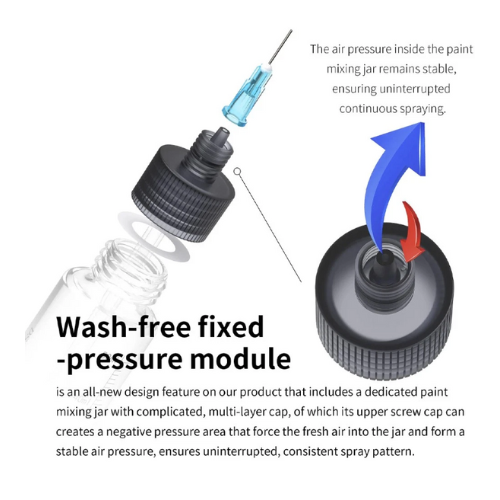 The air pressure inside the paint mixing jar remains stable, ensuring uninterrupted continuous spraying.

Wash-free fixed -pressure module

is an all-new design feature on our product that includes a dedicated paint mixing jar with complicated, multi-layer cap, of which its upper screw cap can creates a negative pressure area that force the fresh air into the jar and form a stable air pressure, ensures uninterrupted, consistent spray pattern.