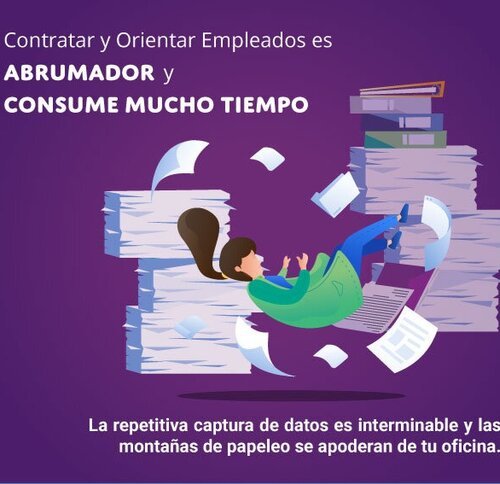 Contratar y Orientar Empleados es
ABRUMADOR y
CONSUME MUCHO TIEMPO

La repetitiva captura de datos es interminable y las montañas de papeleo se apoderan de tu oficina.