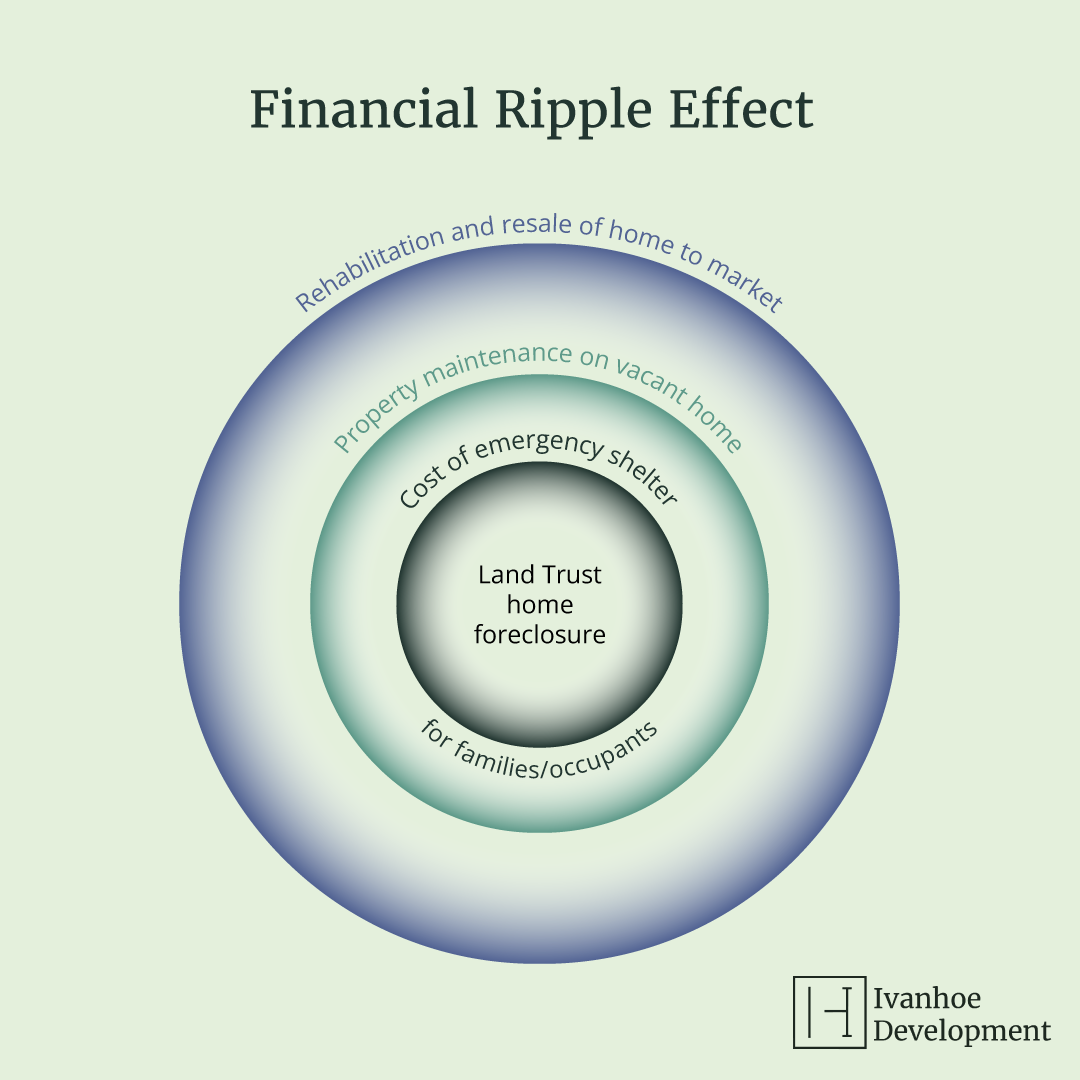 Financial Ripple Effect

Rehabilitation and resale of home to market

Property maintenance on vacant home

Cost of emergency shelter

Land Trust home foreclosure

for families/occupants

Ivanhoe Development