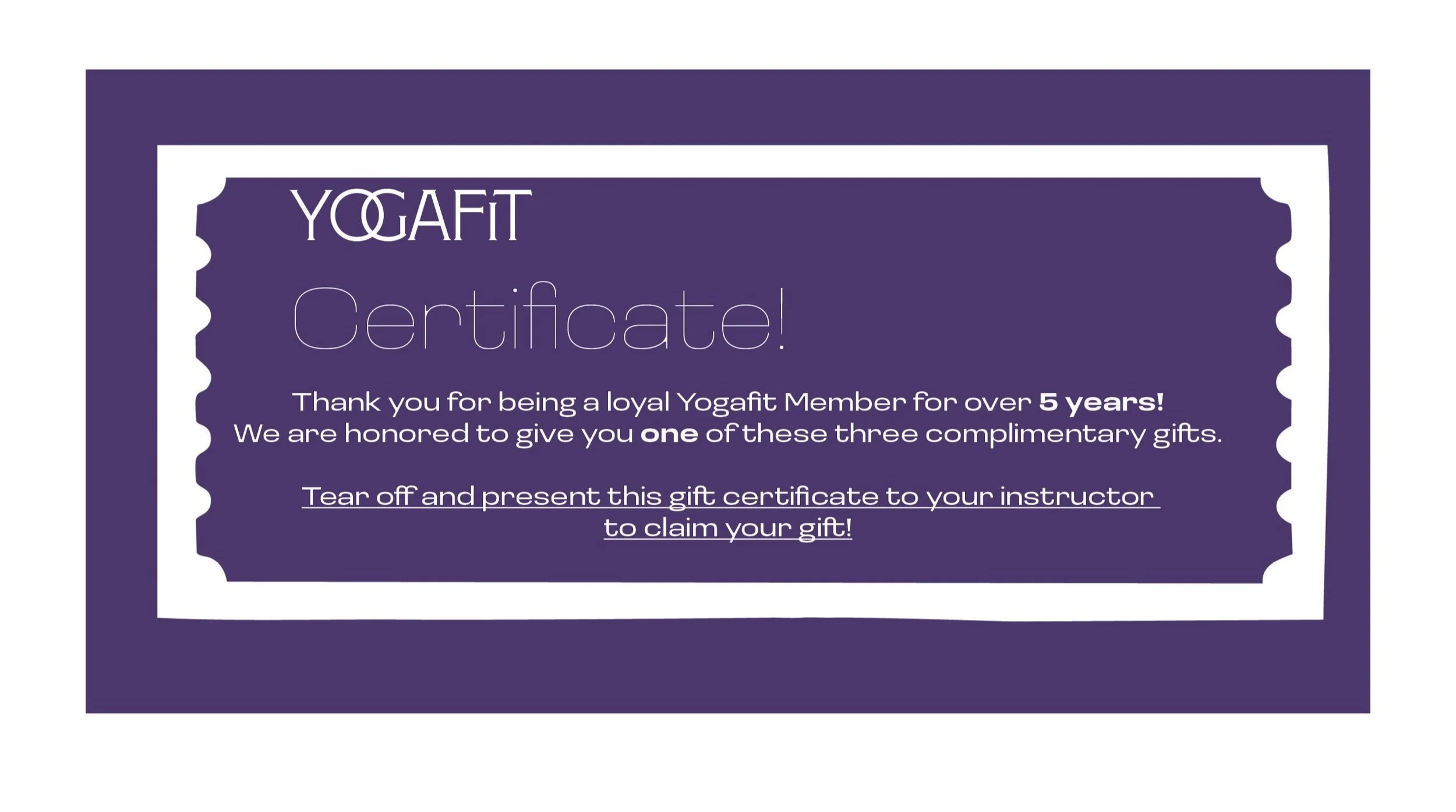 YOGAFiT

Certificate!

Thank you for being a loyal Yogafit Member for over 5 years! We are honored to give you one of these three complimentary gifts.

Tear off and present this gift certificate to your instructor to claim your gift!