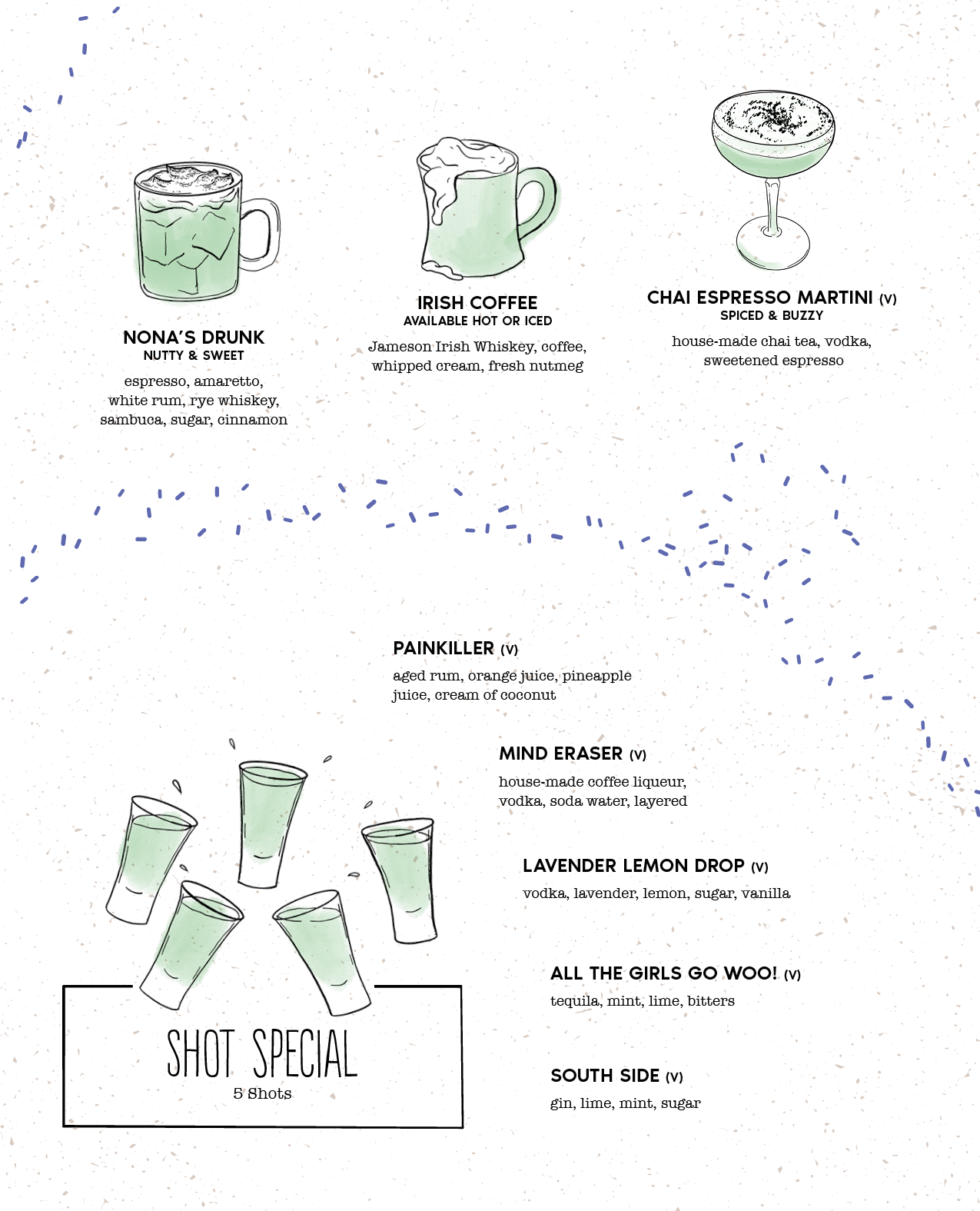 NONA'S DRUNK
NUTTY & SWEET
espresso, amaretto, white rum, rye whiskey, sambuca, sugar, cinnamon

IRISH COFFEE
AVAILABLE HOT OR ICED
Jameson Irish Whiskey, coffee, whipped cream, fresh nutmeg

CHAI ESPRESSO MARTINI (V)
SPICED & BUZZY
house-made chai tea, vodka, sweetened espresso

PAINKILLER (V)
aged rum, orange juice, pineapple juice, cream of coconut

MIND ERASER (V)
house-made coffee liqueur, vodka, soda water, layered

LAVENDER LEMON DROP (V)
vodka, lavender, lemon, sugar, vanilla

ALL THE GIRLS GO WOO! (V)
tequila, mint, lime, bitters

SOUTH SIDE (V)
gin, lime, mint, sugar

SHOT SPECIAL
5 Shots