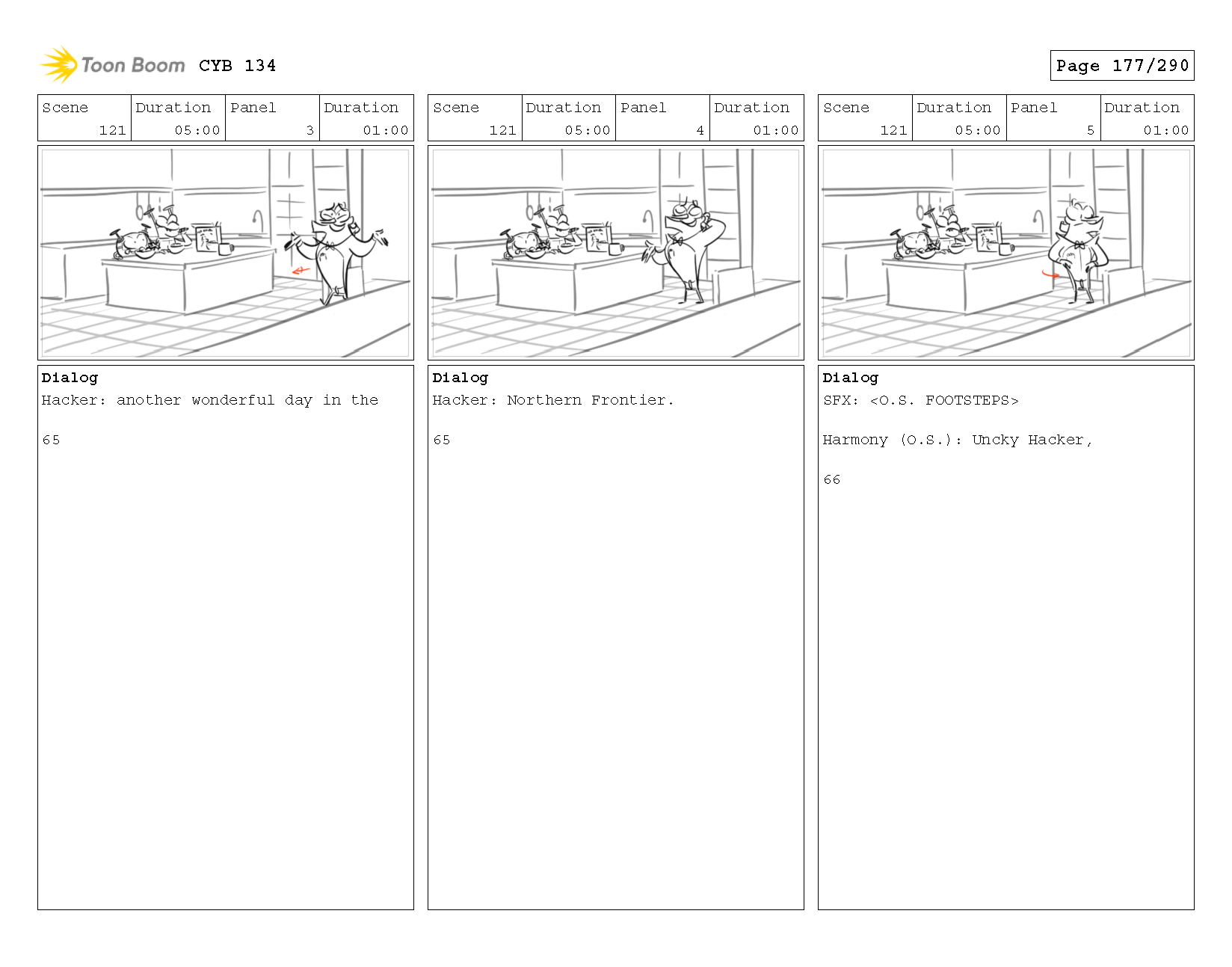 Toon Boom CYB 134

Page 177/290

| Scene | Duration | Panel | Duration |
|---|---|---|---|
| 121 | 05:00 | 3 | 01:00 |

Dialog
Hacker: another wonderful day in the

65

| Scene | Duration | Panel | Duration |
|---|---|---|---|
| 121 | 05:00 | 4 | 01:00 |

Dialog
Hacker: Northern Frontier.

65

| Scene | Duration | Panel | Duration |
|---|---|---|---|
| 121 | 05:00 | 5 | 01:00 |

Dialog
SFX: <O.S. FOOTSTEPS>

Harmony (O.S.): Uncky Hacker,

66