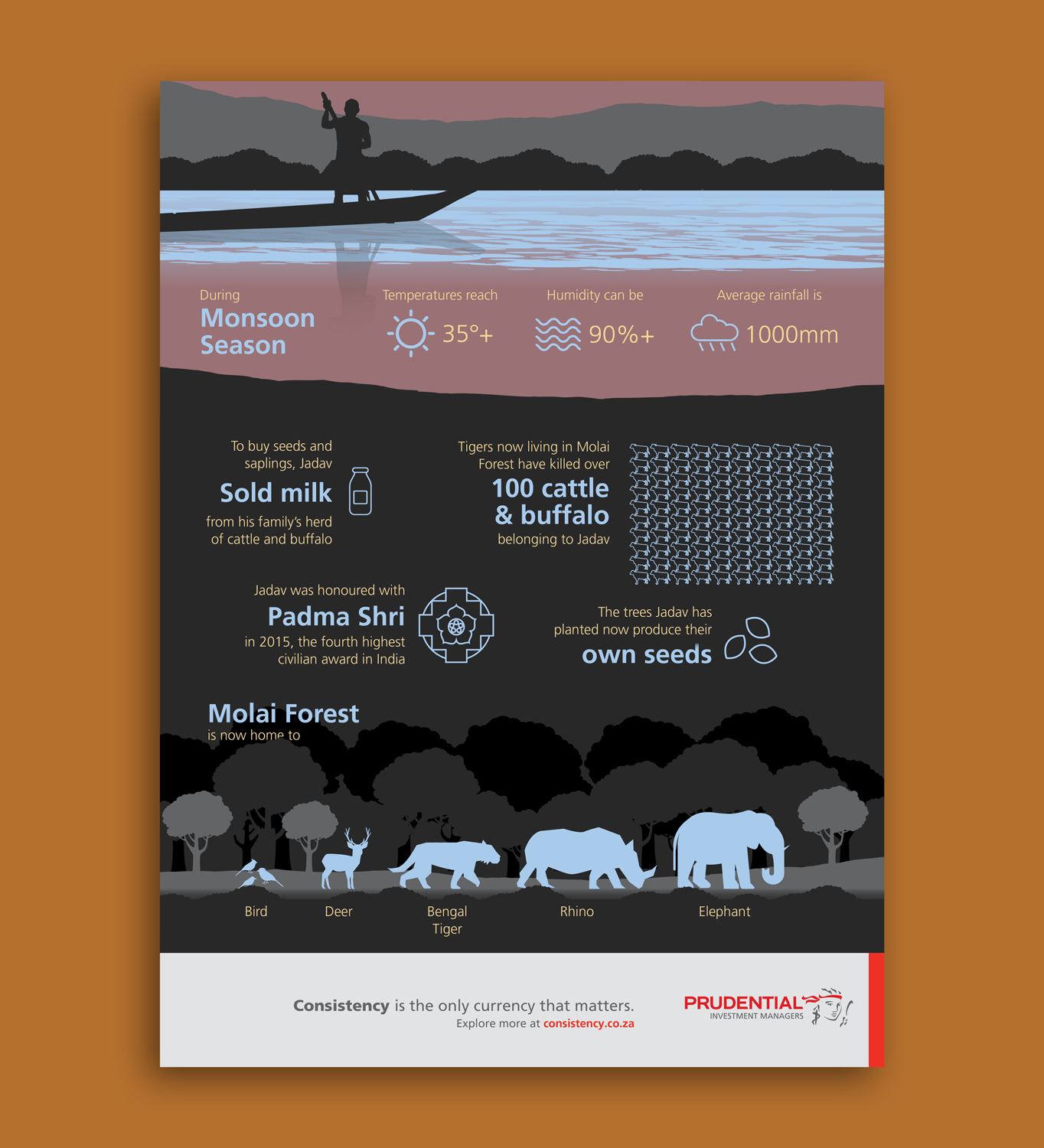 During
Monsoon Season

Temperatures reach
35°+

Humidity can be
90%+

Average rainfall is
1000mm

To buy seeds and saplings, Jadav
Sold milk
from his family's herd of cattle and buffalo

Tigers now living in Molai Forest have killed over
100 cattle & buffalo
belonging to Jadav

Jadav was honoured with
Padma Shri
in 2015, the fourth highest civilian award in India

The trees Jadav has planted now produce their
own seeds

Molai Forest
is now home to

Bird
Deer
Bengal Tiger
Rhino
Elephant

Consistency is the only currency that matters.
Explore more at consistency.co.za

PRUDENTIAL
INVESTMENT MANAGERS