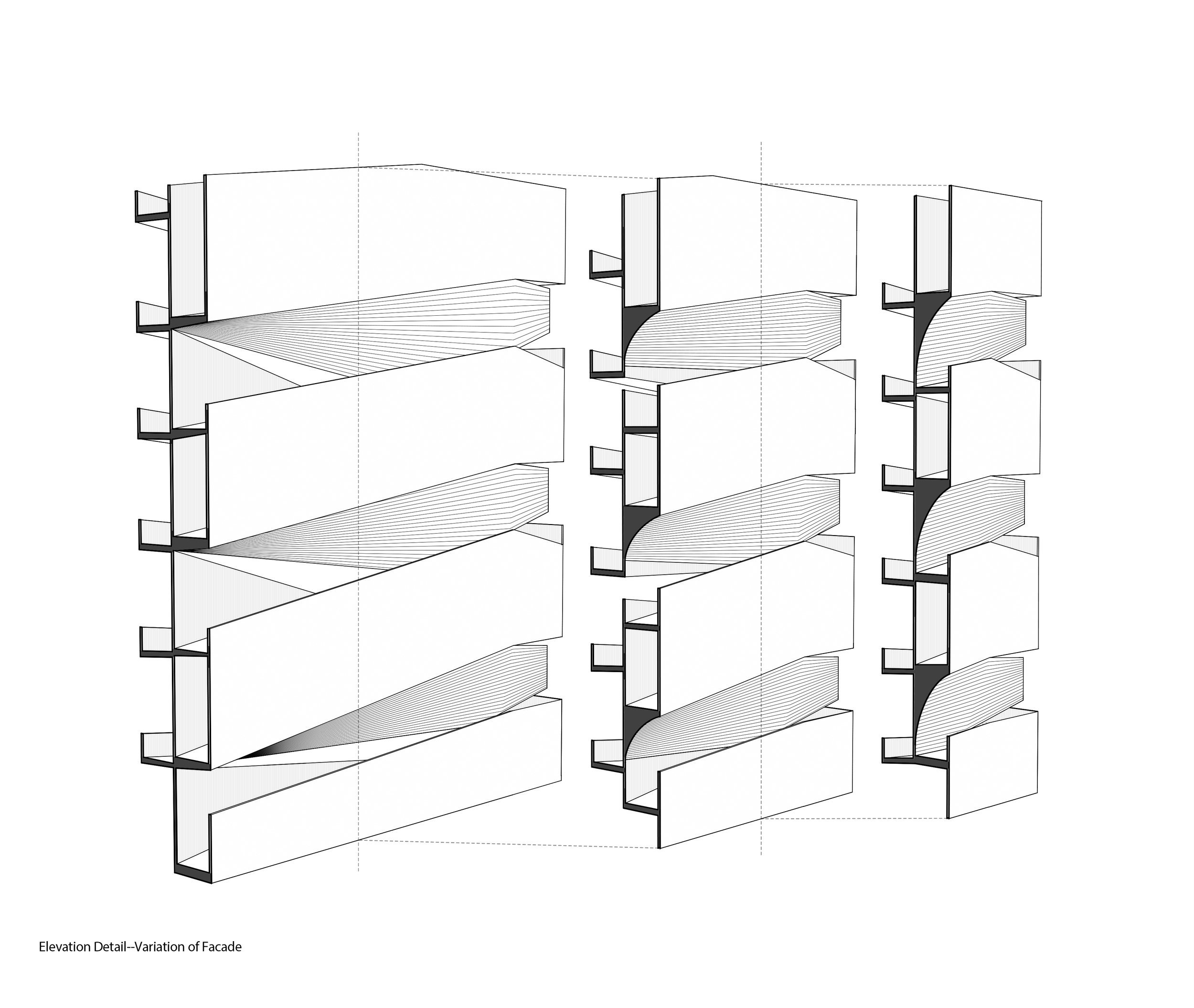 Elevation Detail--Variation of Facade