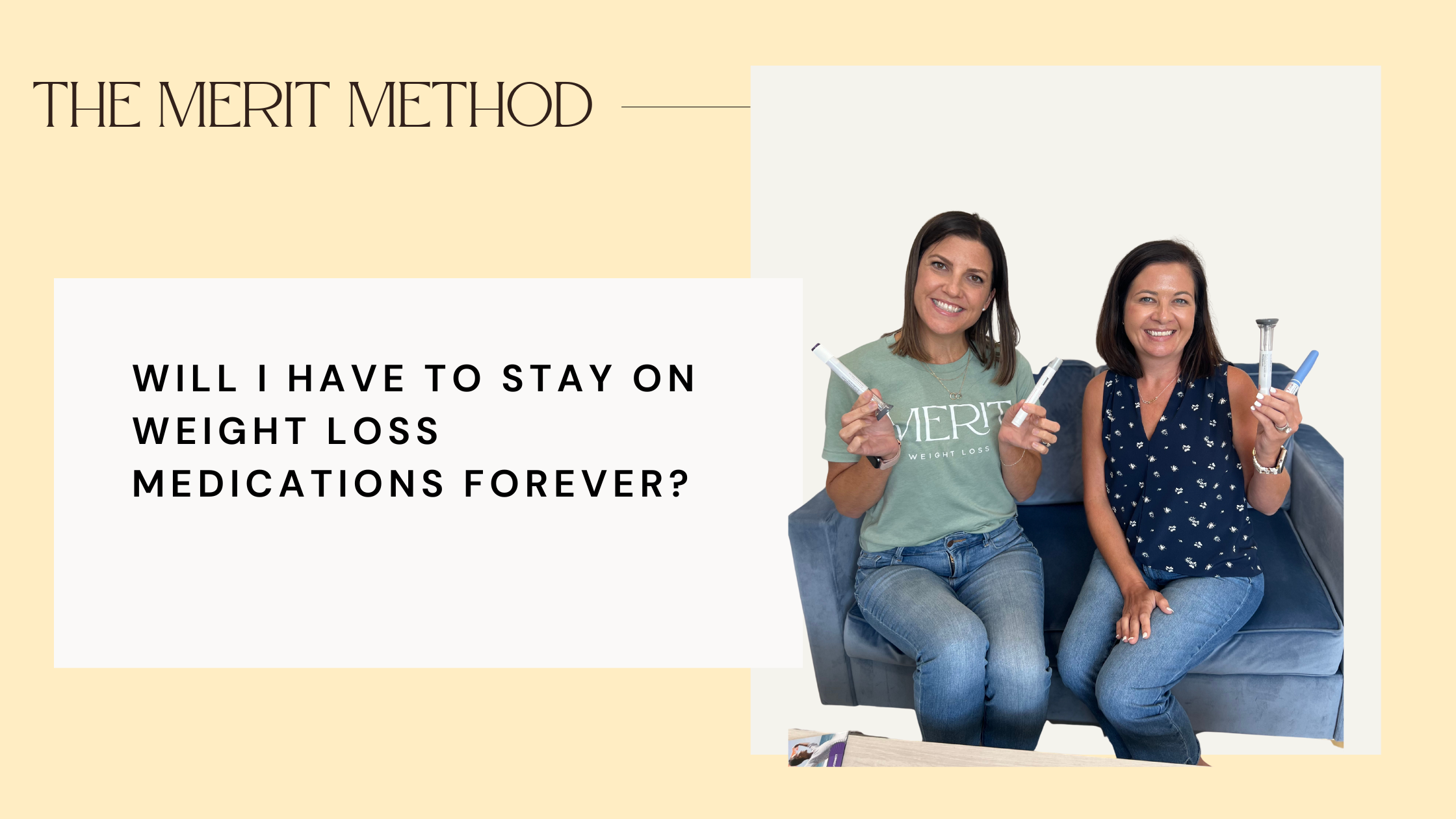 THE MERIT METHOD

WILL I HAVE TO STAY ON WEIGHT LOSS MEDICATIONS FOREVER?

MERIT
WEIGHT LOSS