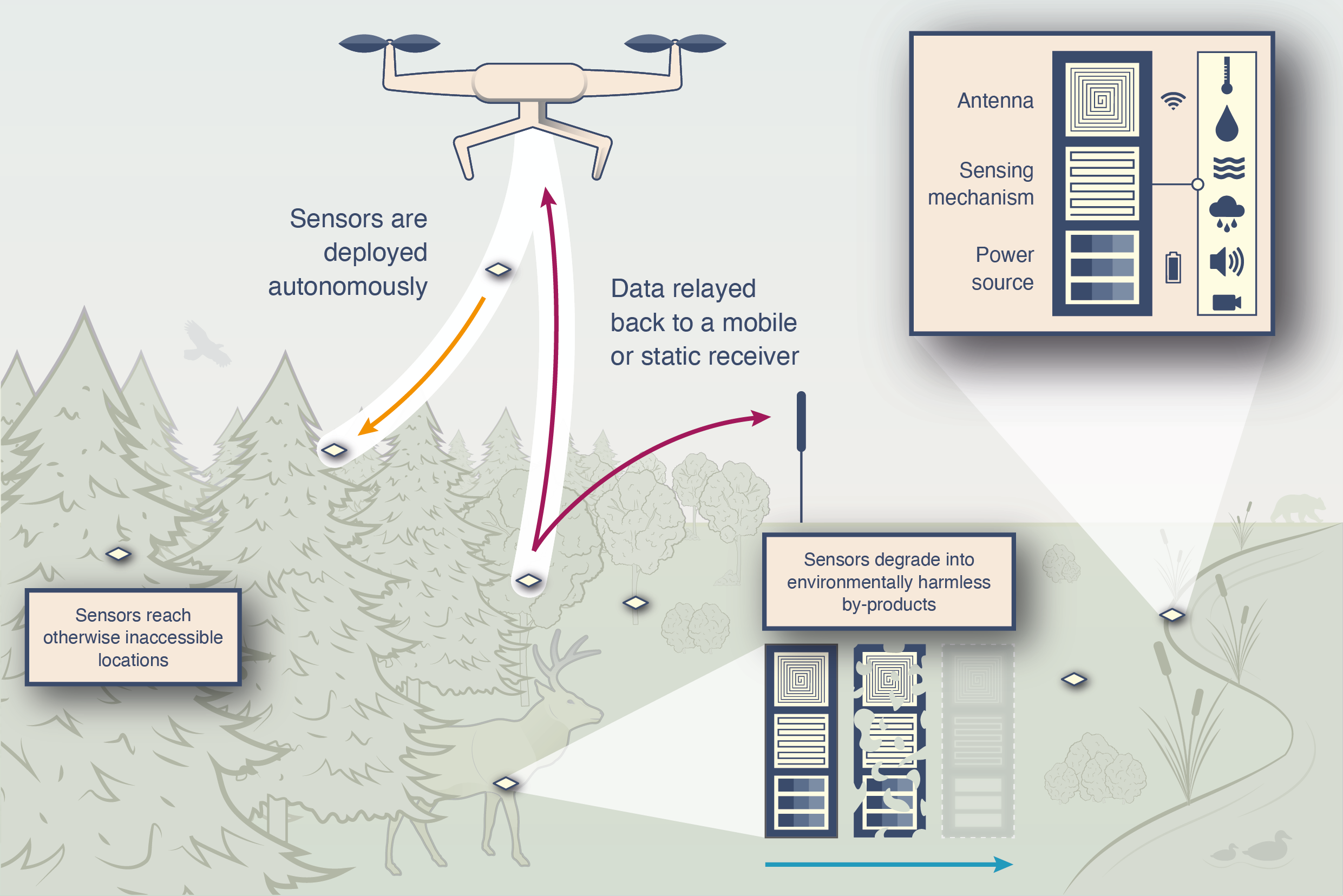 Sensors are deployed autonomously

Data relayed back to a mobile or static receiver

Antenna

Sensing mechanism

Power source

Sensors reach otherwise inaccessible locations

Sensors degrade into environmentally harmless by-products