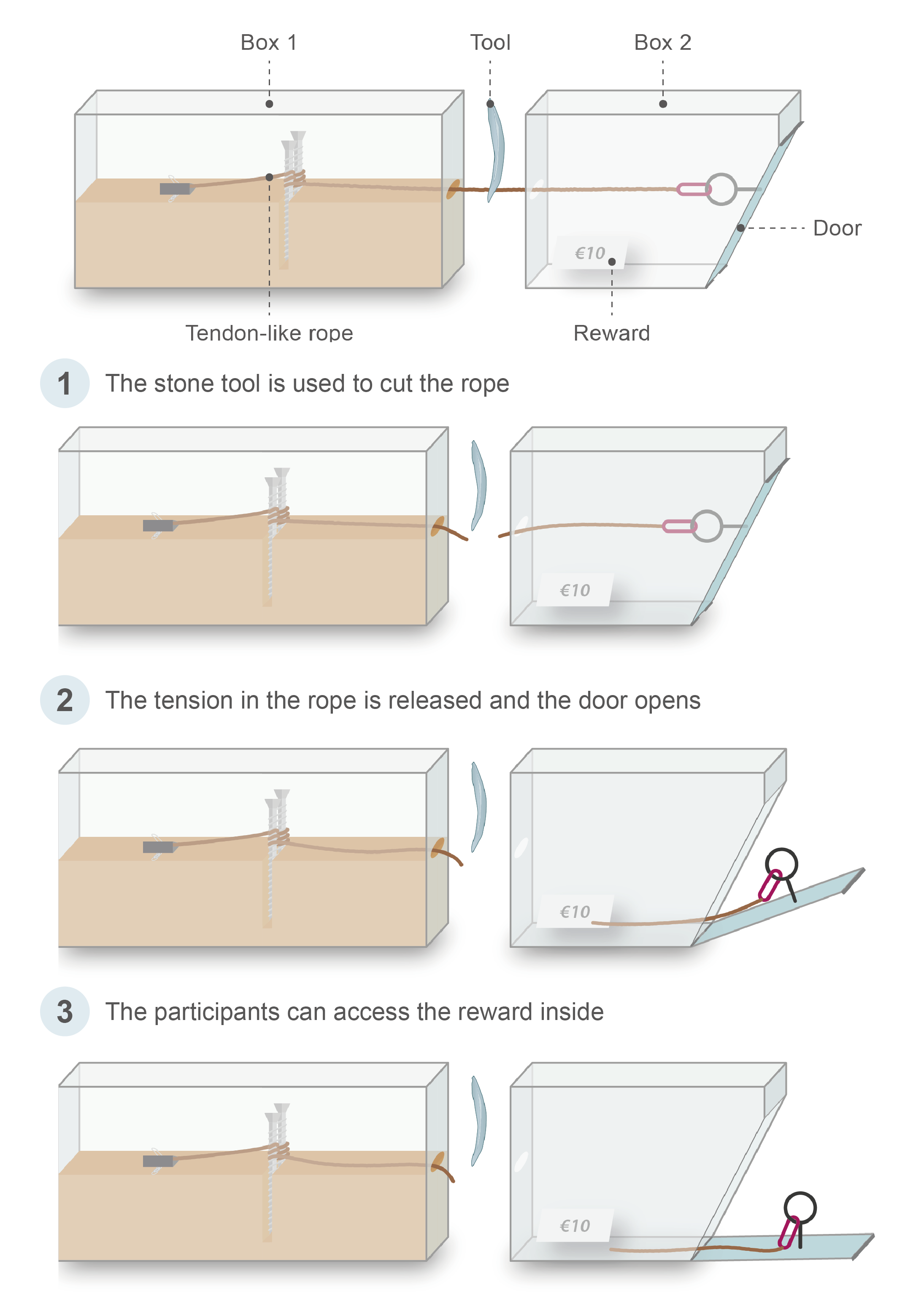 Box 1

Tool

Box 2

Door

€10

Tendon-like rope

Reward

1 The stone tool is used to cut the rope

€10

2 The tension in the rope is released and the door opens

€10

3 The participants can access the reward inside

€10