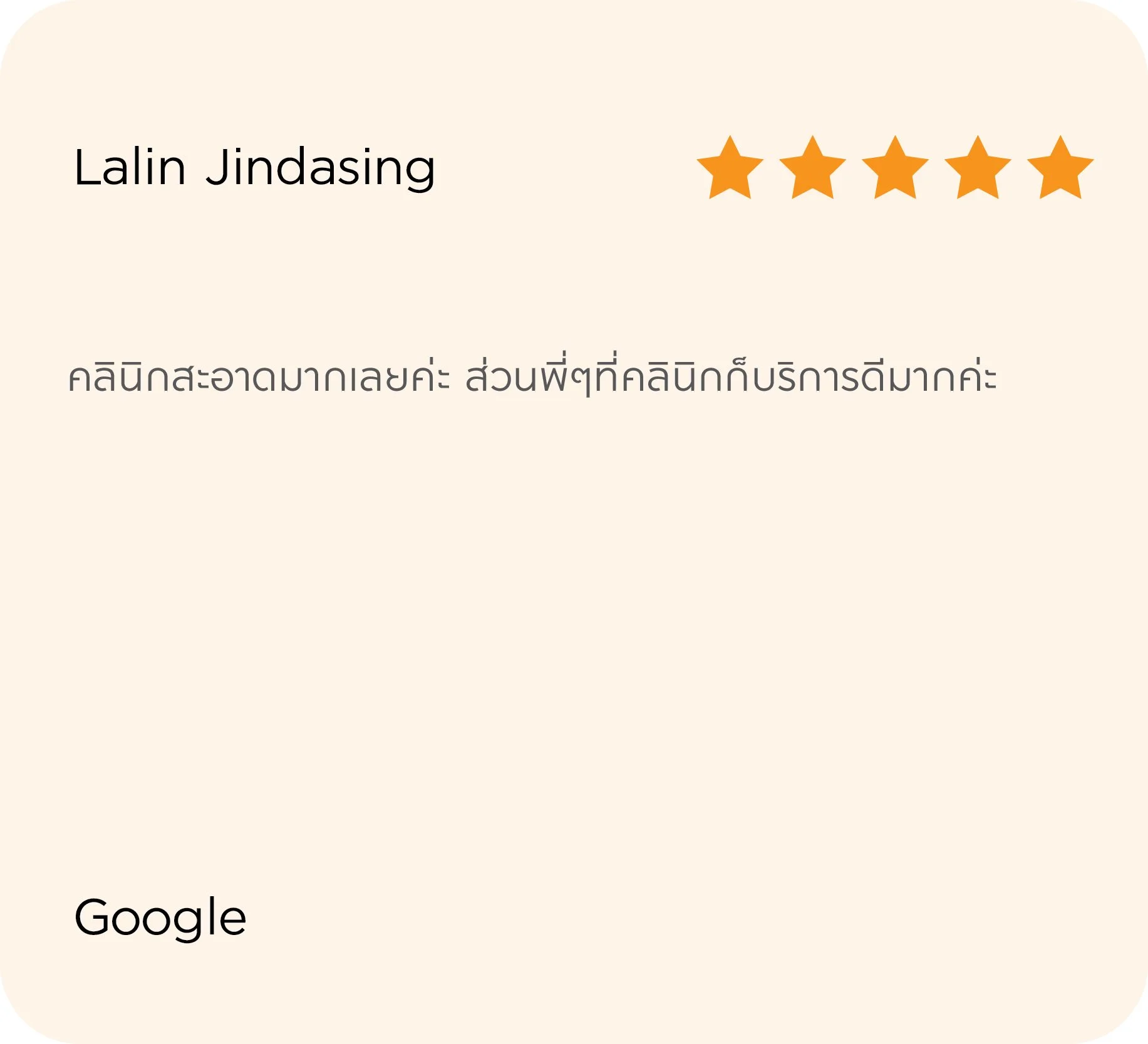 Lalin Jindasing

คลินิกสะอาดมากเลยค่ะ ส่วนพี่ๆที่คลินิกก็บริการดีมากค่ะ

Google