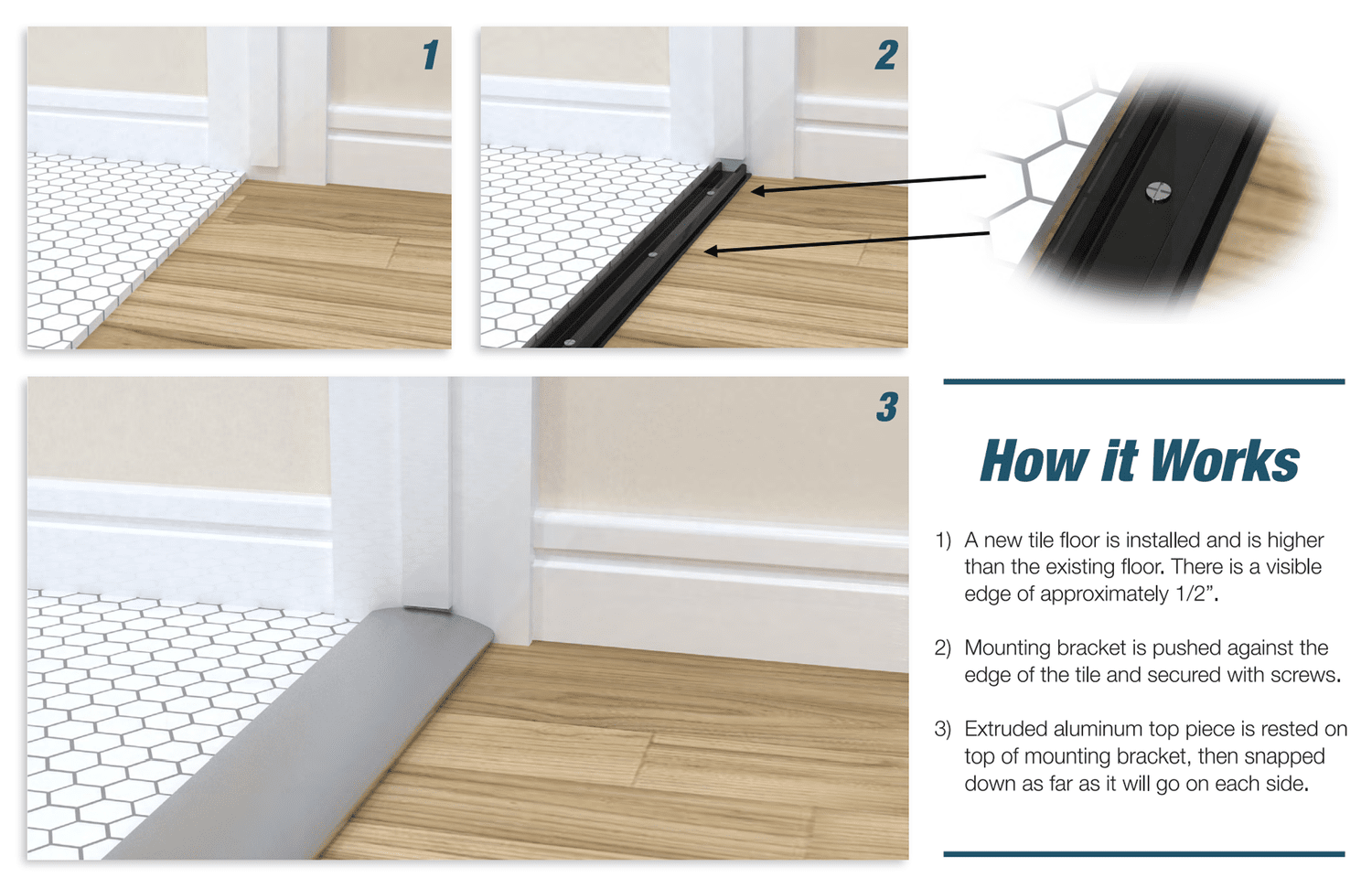 1

2

3

How it Works

1) A new tile floor is installed and is higher than the existing floor. There is a visible edge of approximately 1/2".

2) Mounting bracket is pushed against the edge of the tile and secured with screws.

3) Extruded aluminum top piece is rested on top of mounting bracket, then snapped down as far as it will go on each side.