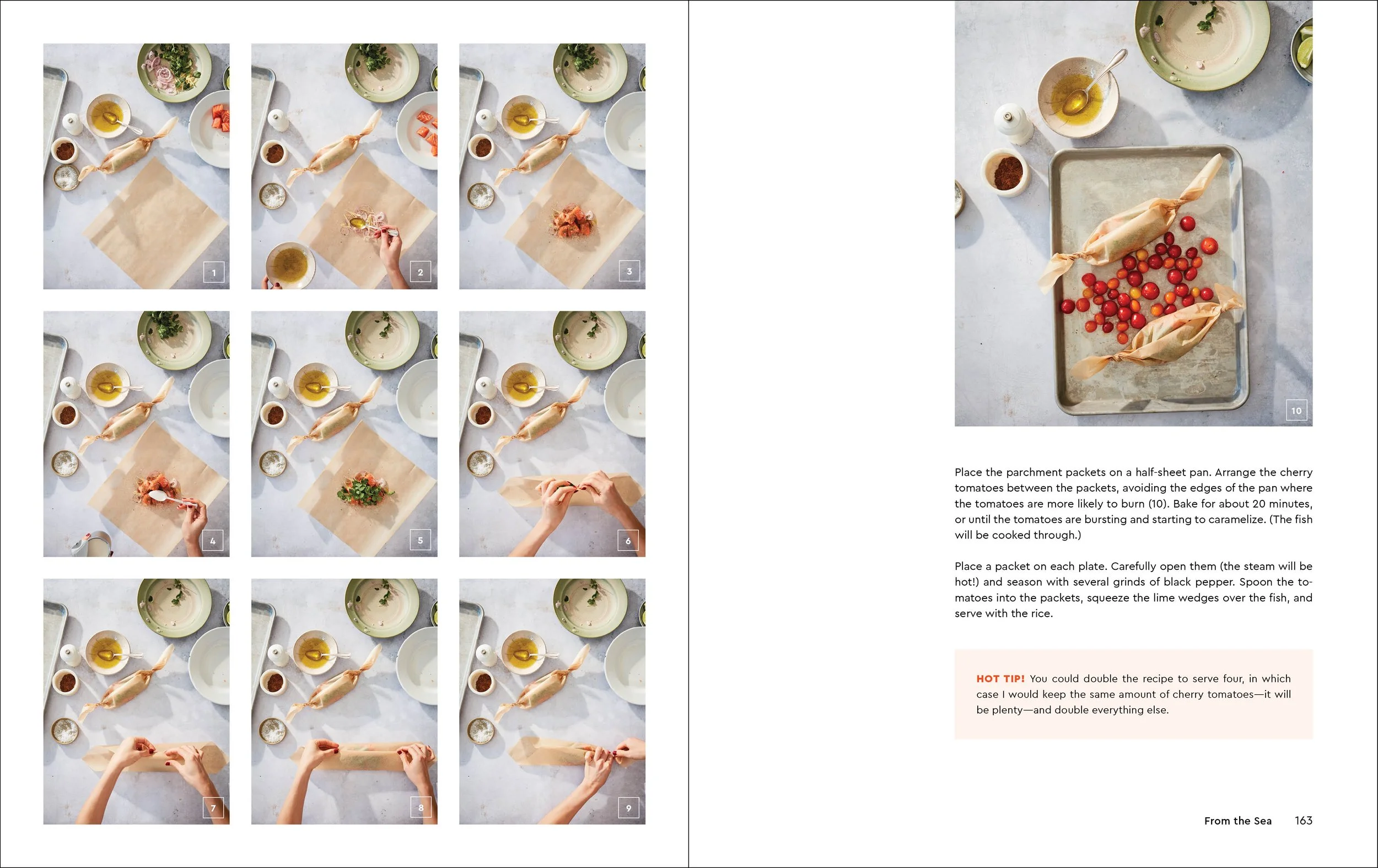 1

2

3

4

5

6

7

8

9

10

Place the parchment packets on a half-sheet pan. Arrange the cherry tomatoes between the packets, avoiding the edges of the pan where the tomatoes are more likely to burn (10). Bake for about 20 minutes, or until the tomatoes are bursting and starting to caramelize. (The fish will be cooked through.)

Place a packet on each plate. Carefully open them (the steam will be hot!) and season with several grinds of black pepper. Spoon the tomatoes into the packets, squeeze the lime wedges over the fish, and serve with the rice.

HOT TIP! You could double the recipe to serve four, in which case I would keep the same amount of cherry tomatoes—it will be plenty—and double everything else.

From the Sea 163