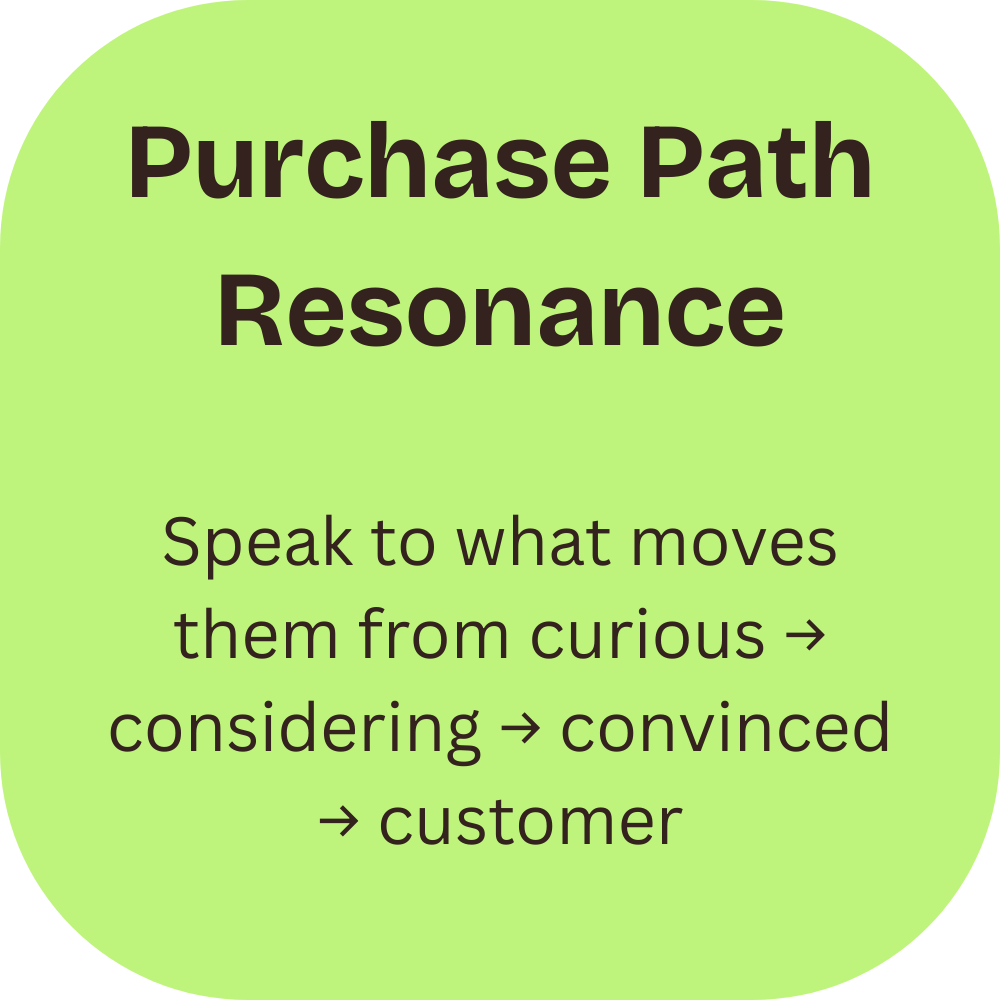 Purchase Path Resonance

Speak to what moves them from curious → considering → convinced → customer