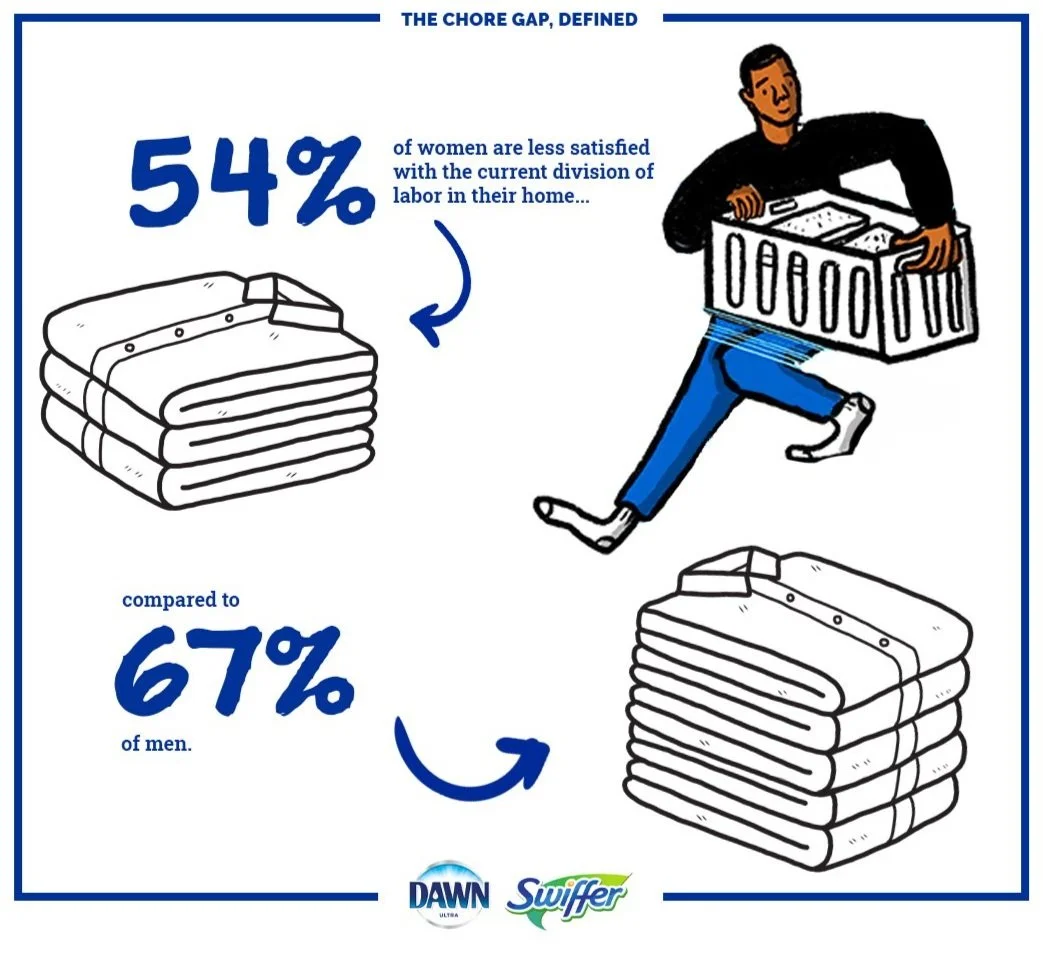 THE CHORE GAP, DEFINED

54%

of women are less satisfied with the current division of labor in their home...

compared to

67%

of men.

DAWN ULTRA Swiffer