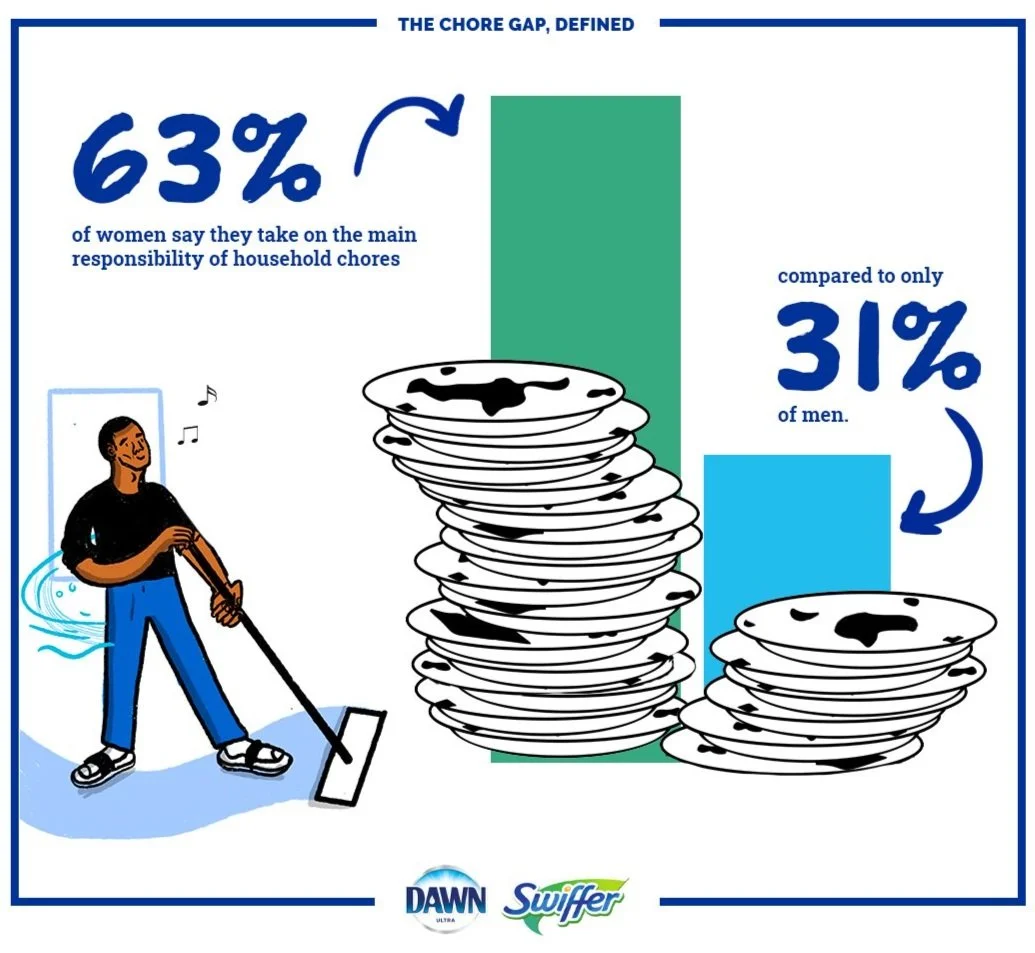 THE CHORE GAP, DEFINED

63%

of women say they take on the main responsibility of household chores

compared to only

31%

of men.

DAWN ULTRA

Swiffer