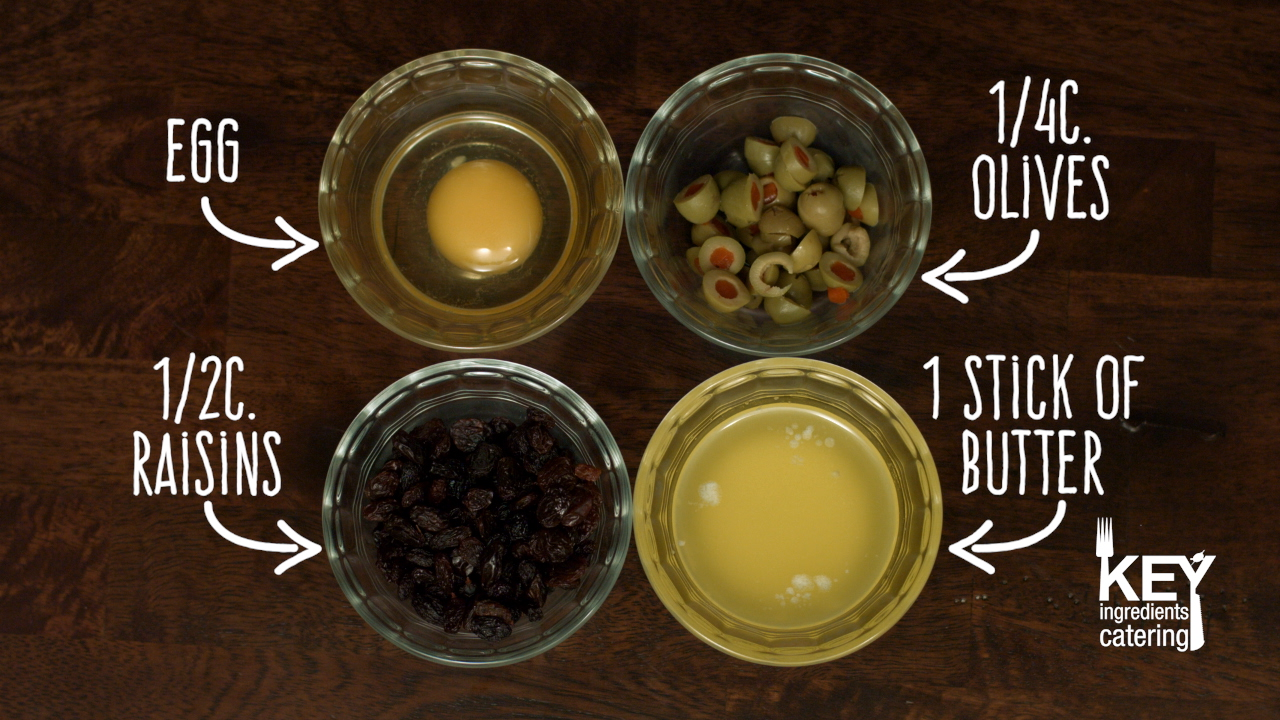 EGG

1/4C. OLIVES

1/2C. RAISINS

1 STICK OF BUTTER

KEY ingredients catering