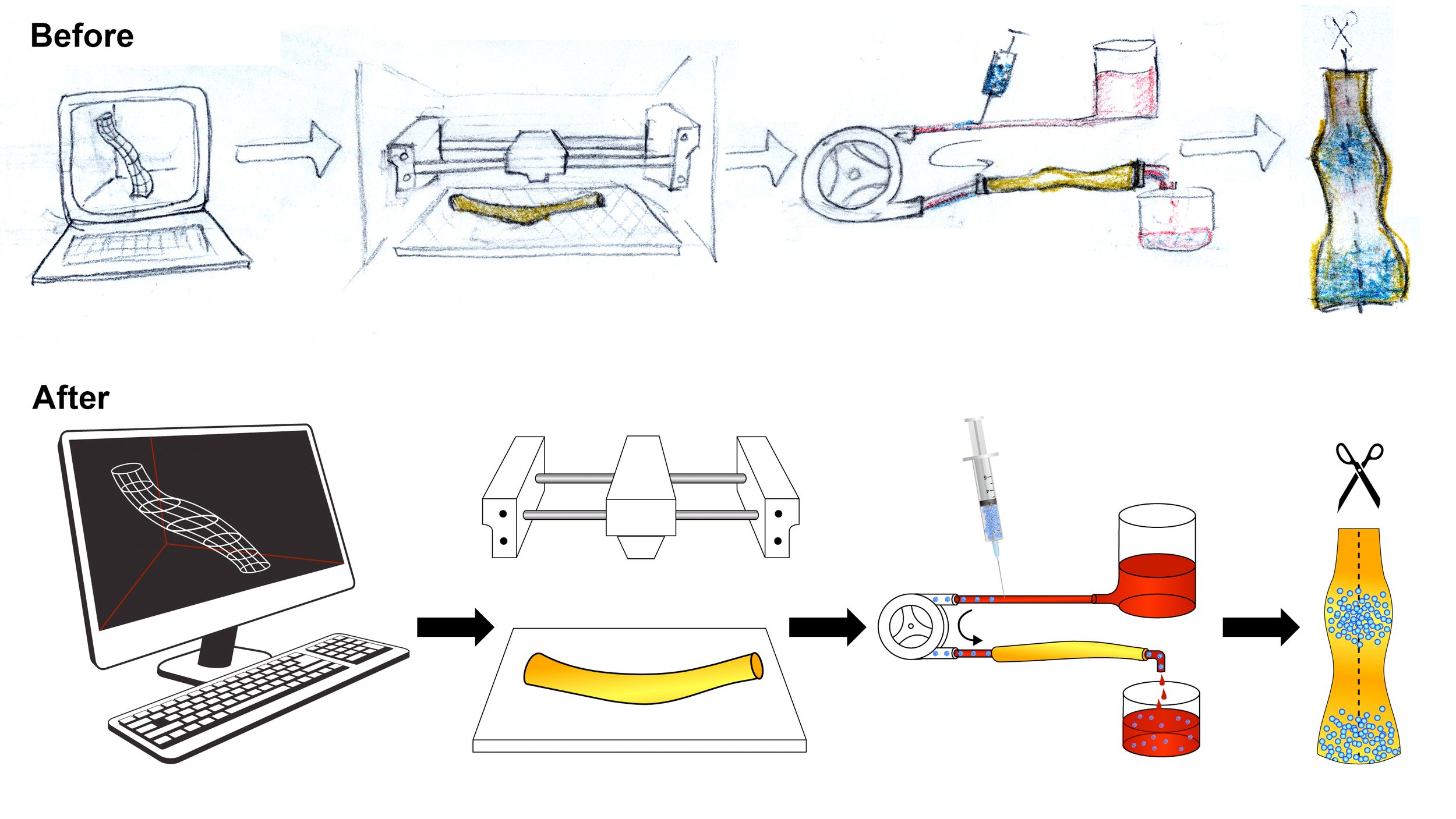 Before

After