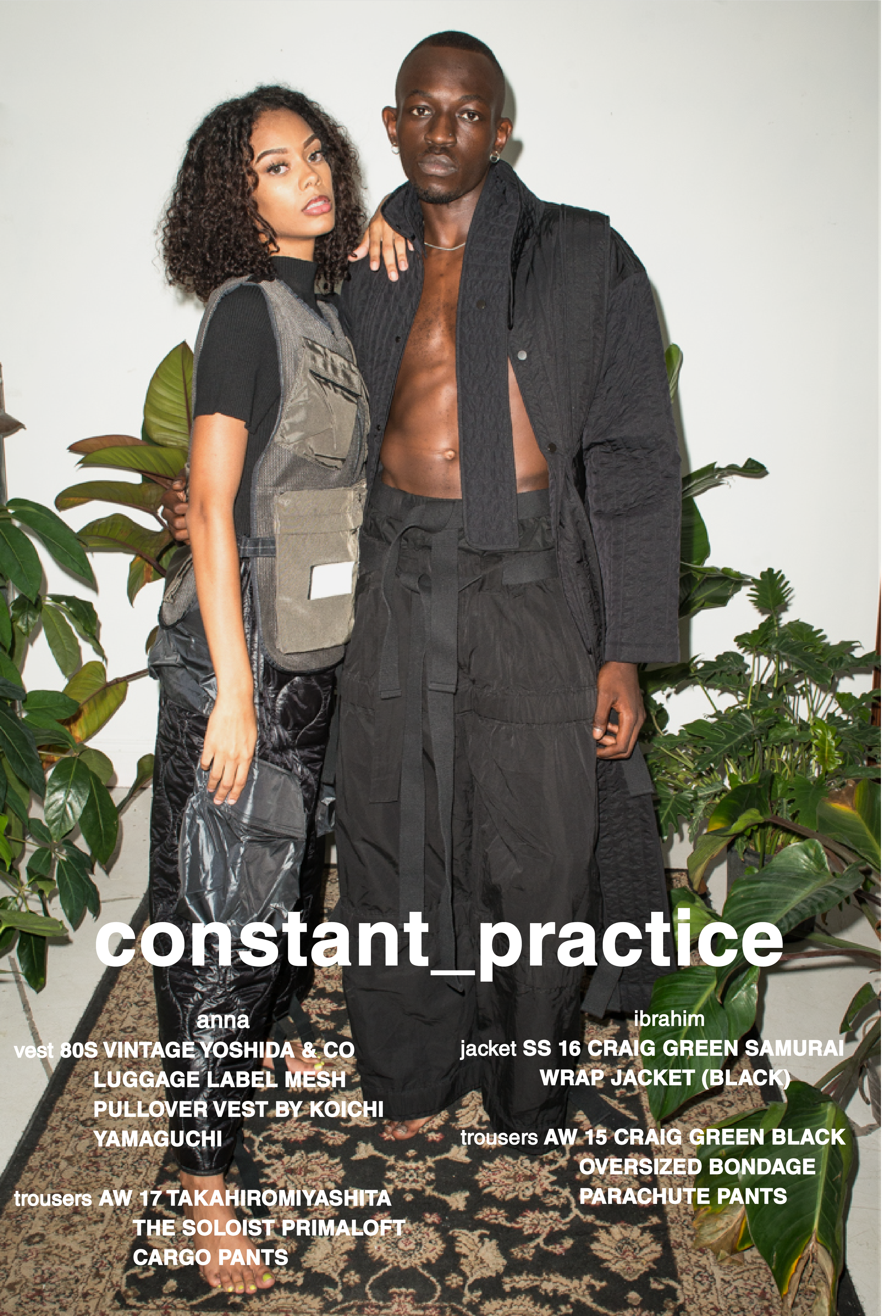 constant_practice

anna
vest 80S VINTAGE YOSHIDA & CO LUGGAGE LABEL MESH PULLOVER VEST BY KOICHI YAMAGUCHI

trousers AW 17 TAKAHIROMIYASHITA THE SOLOIST PRIMALOFT CARGO PANTS

ibrahim
jacket SS 16 CRAIG GREEN SAMURAI WRAP JACKET (BLACK)

trousers AW 15 CRAIG GREEN BLACK OVERSIZED BONDAGE PARACHUTE PANTS