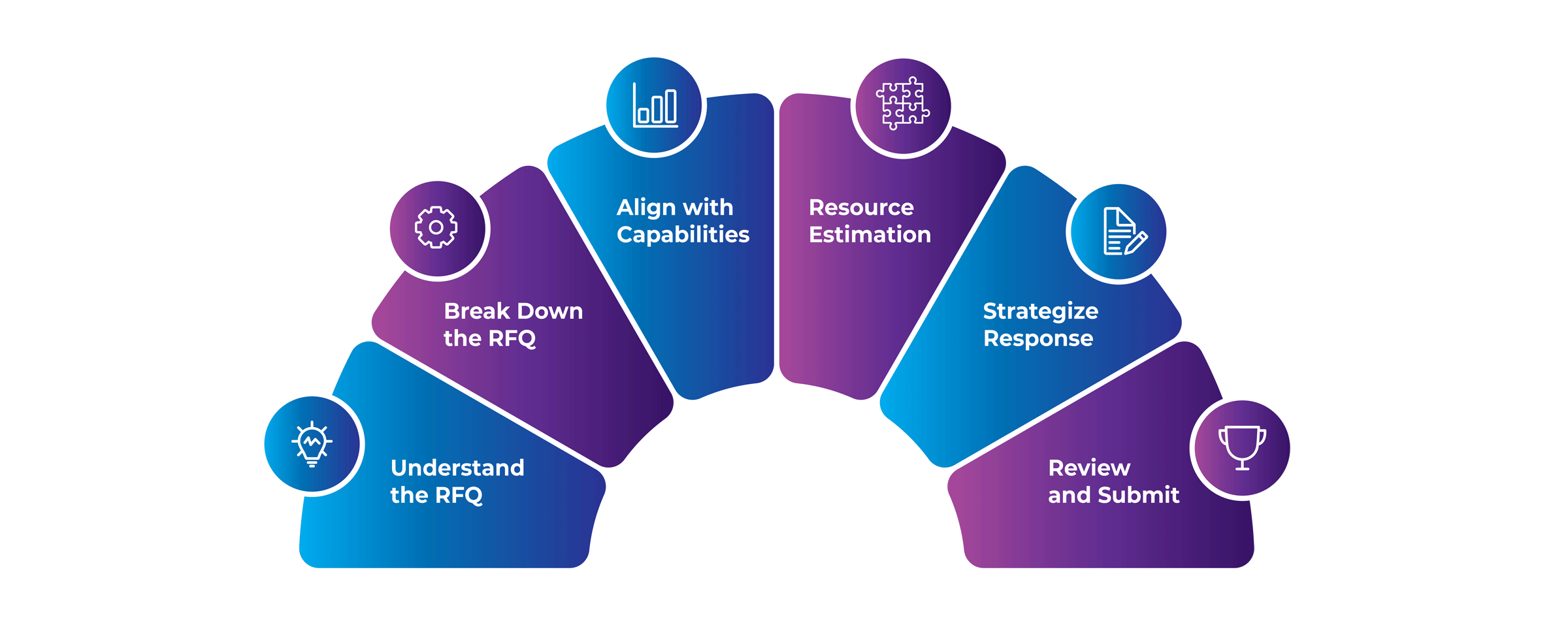 Understand the RFQ

Break Down the RFQ

Align with Capabilities

Resource Estimation

Strategize Response

Review and Submit