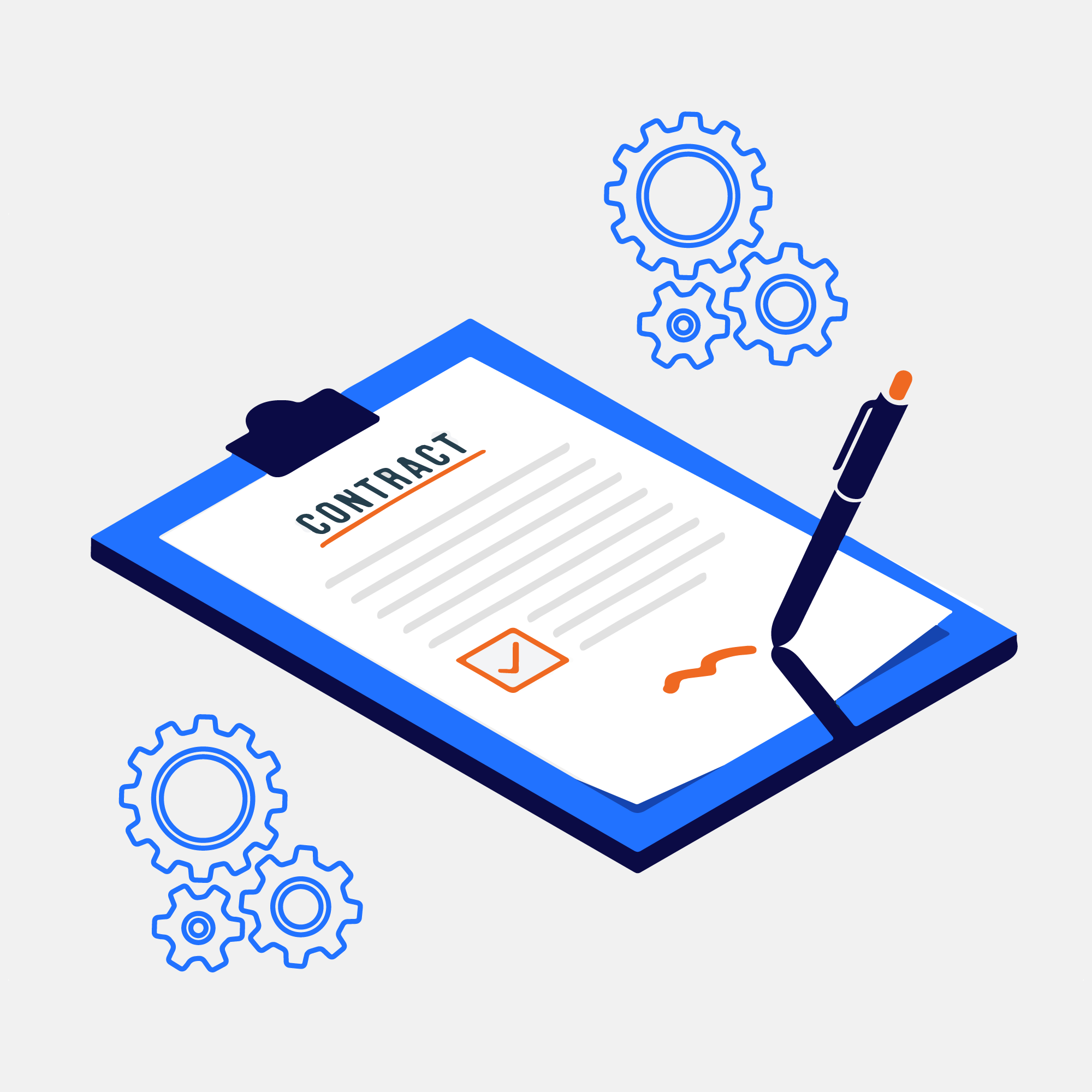 CONTRACT