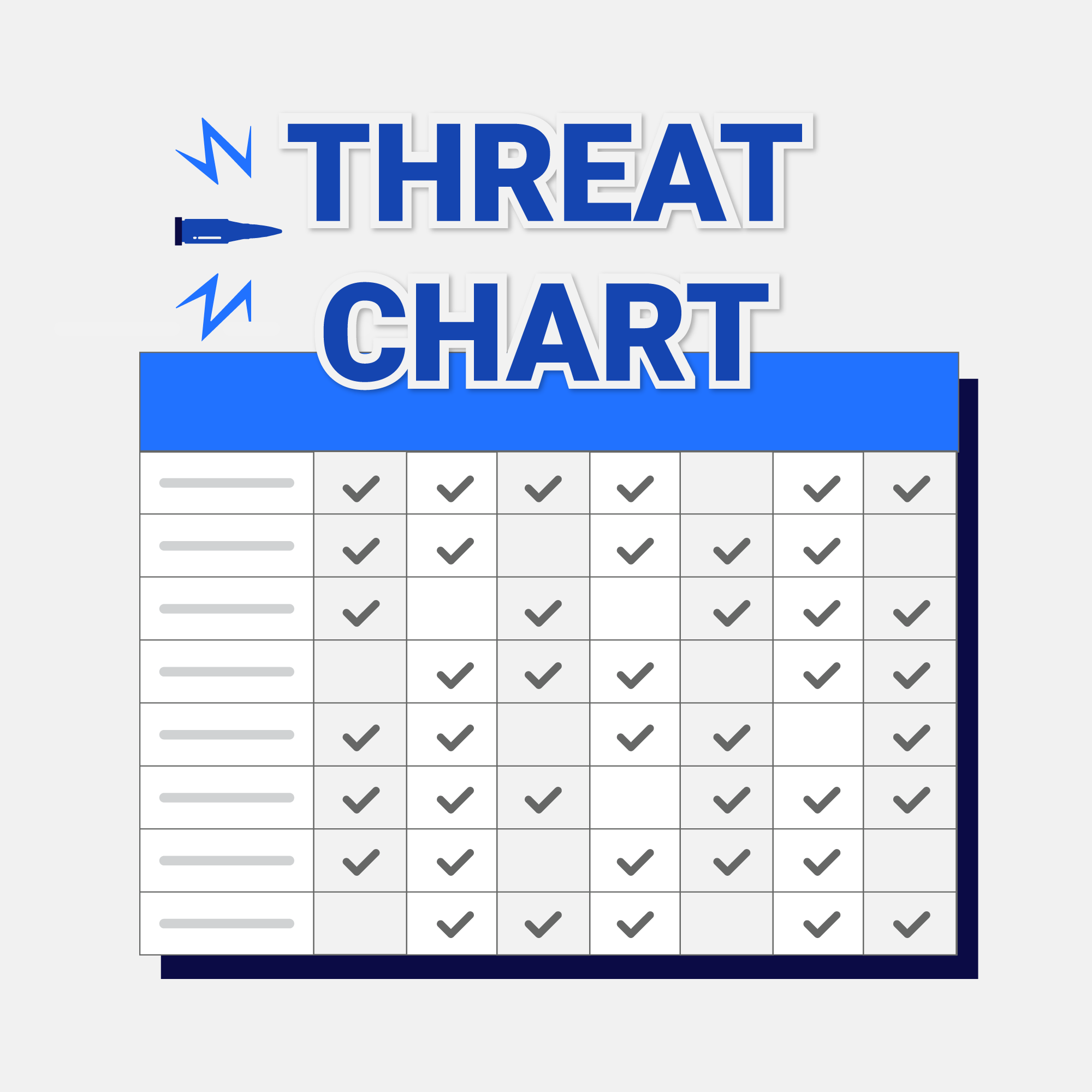 THREAT CHART