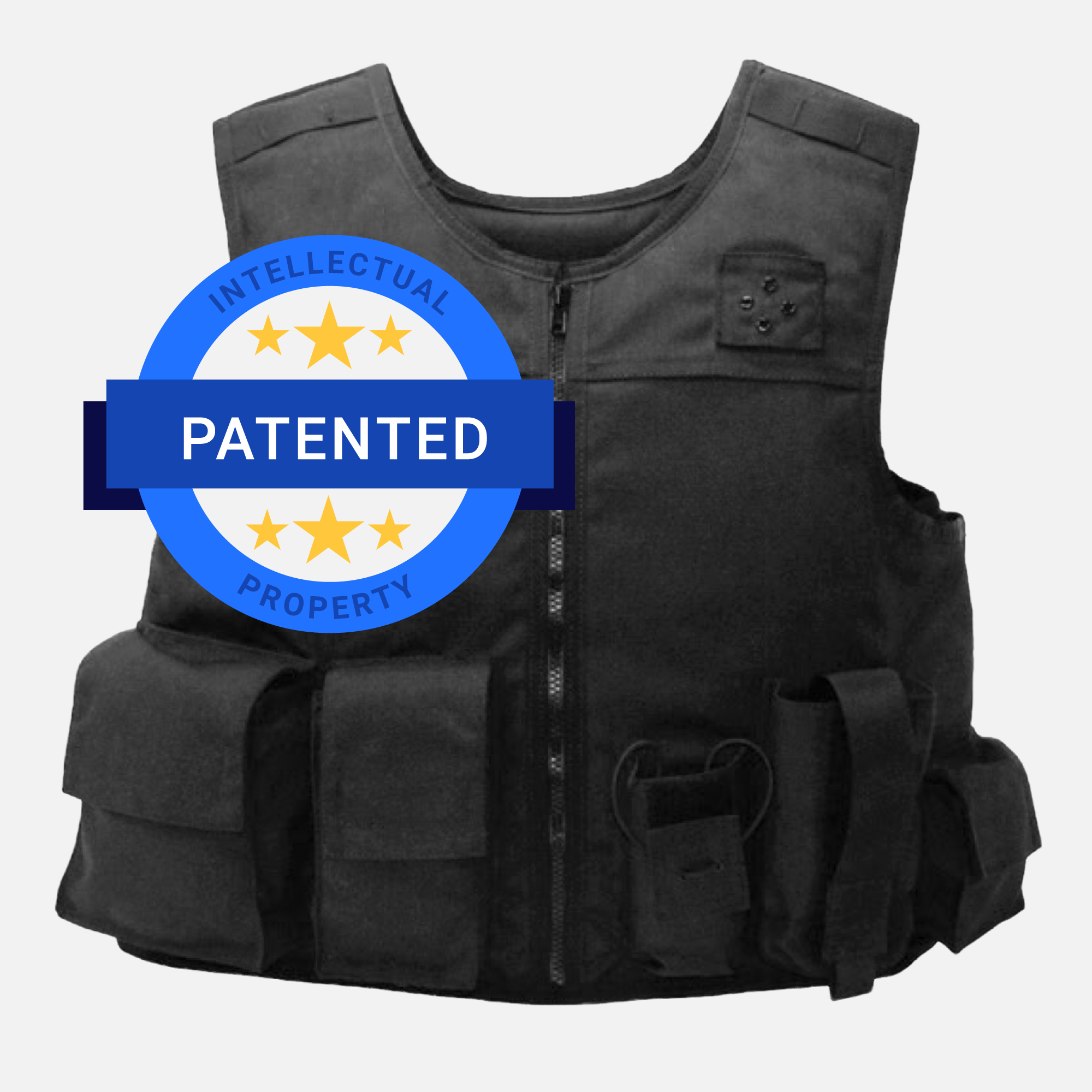 INTELLECTUAL
PATENTED
PROPERTY