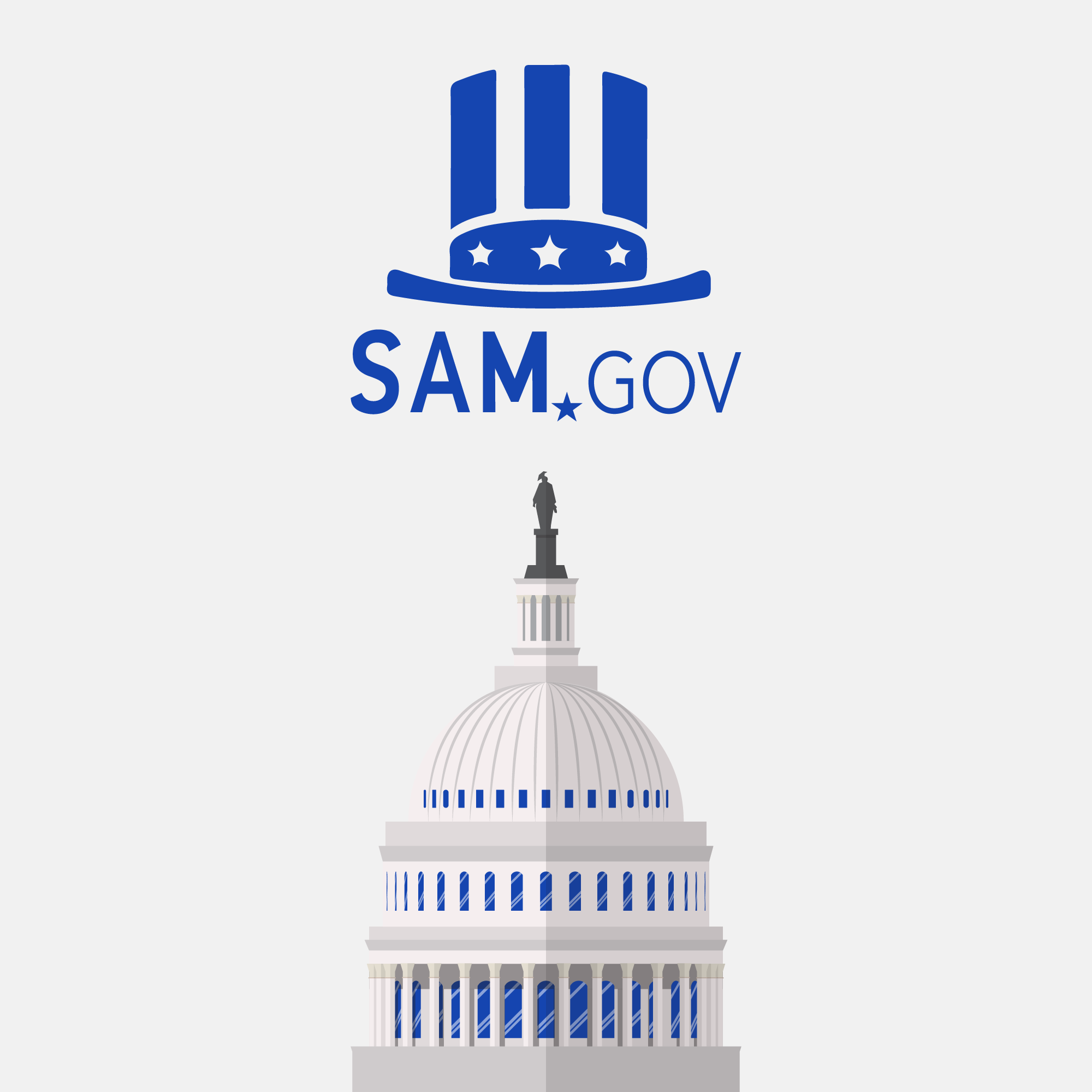 SAM.GOV