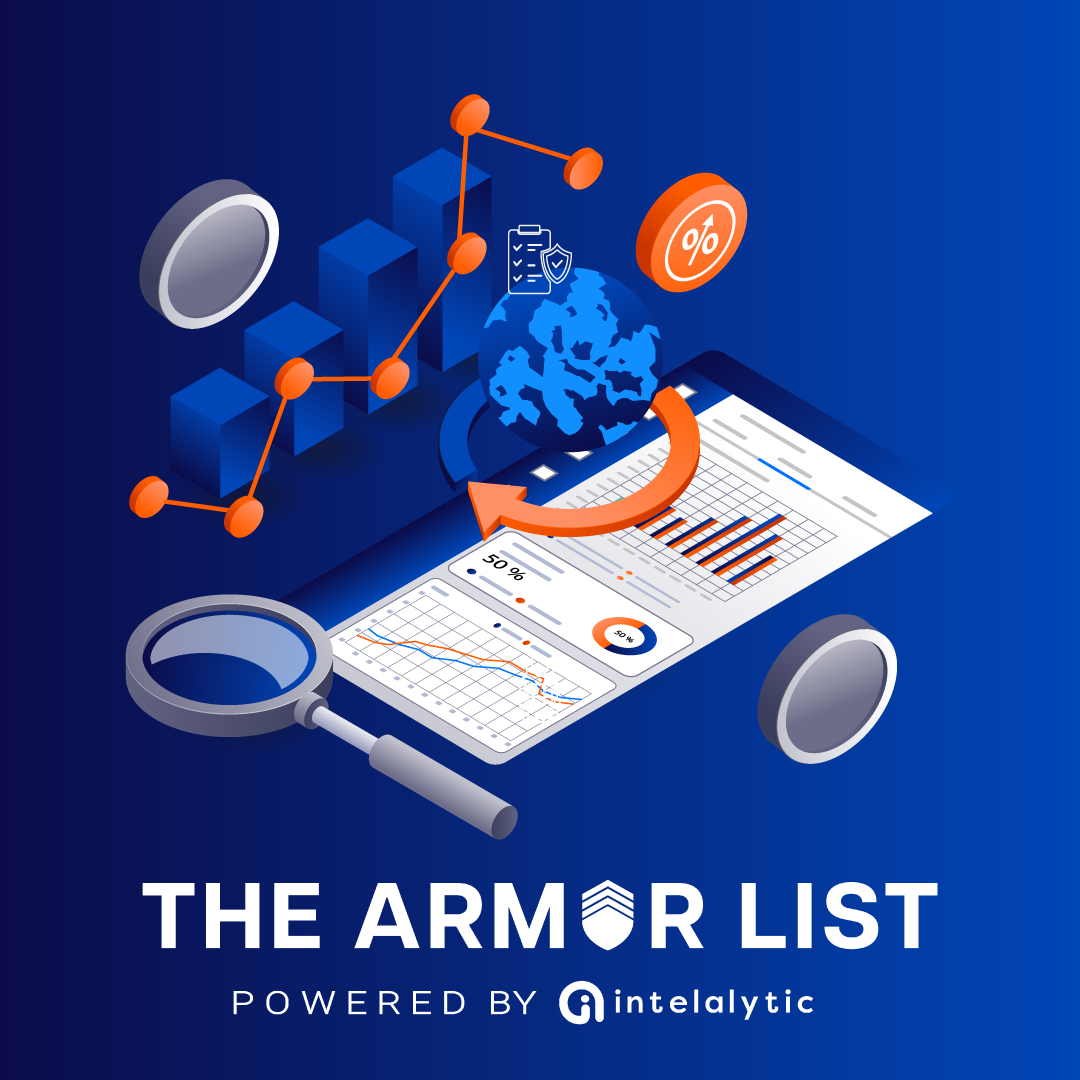 %

50 %

50 %

THE ARMOR LIST

POWERED BY intelalytic